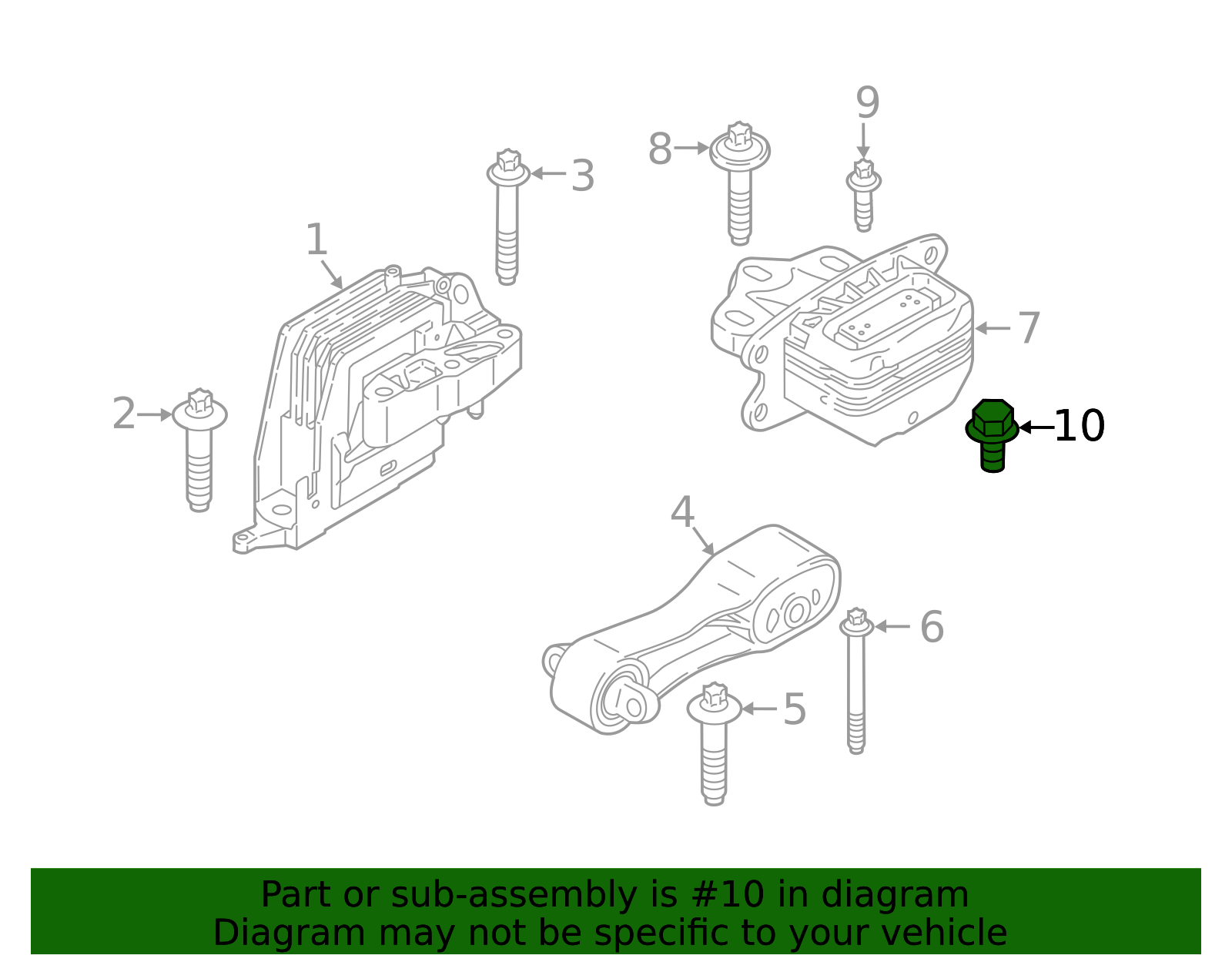 9
8
3
1
7
2
10
4
6
5

Part or sub-assembly is #10 in diagram
Diagram may not be specific to your vehicle