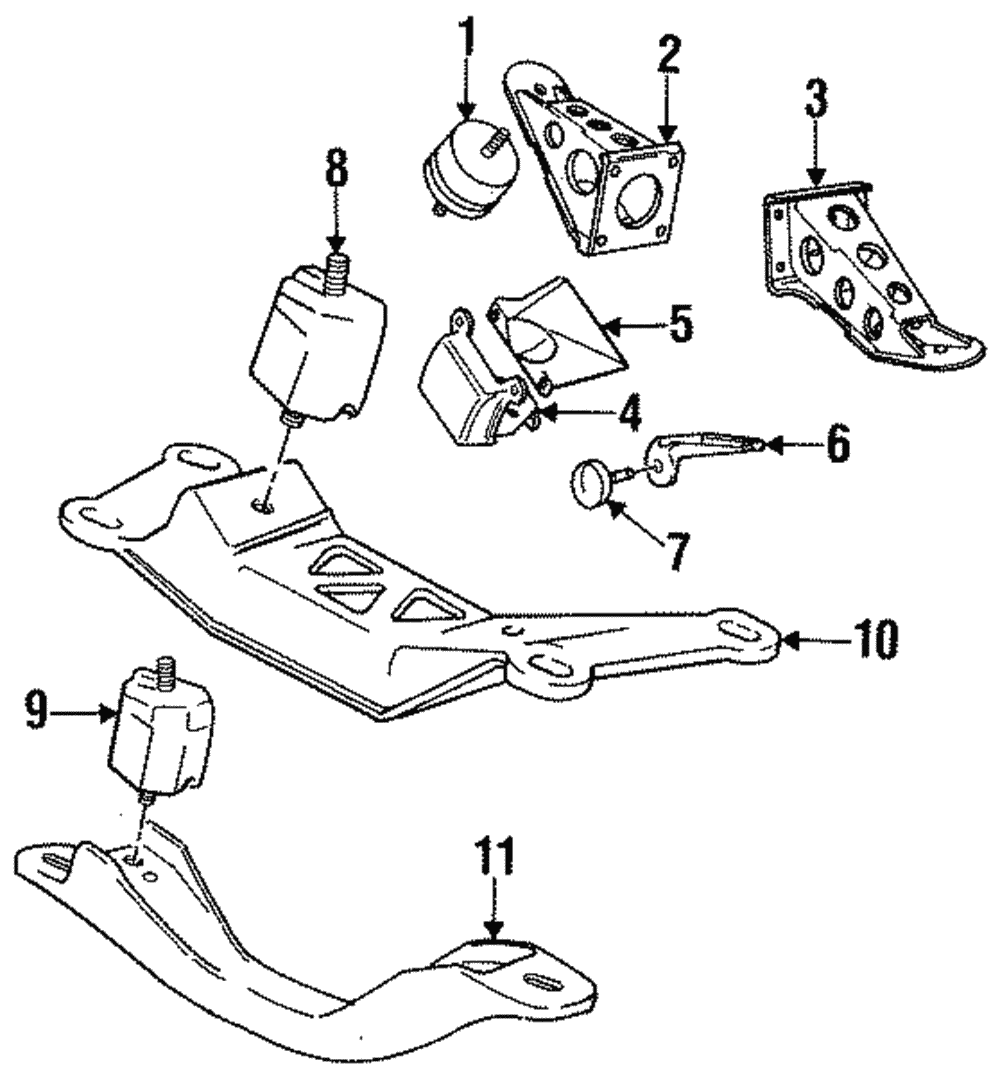 1
2
3
8
5
4
6
7
10
9
11