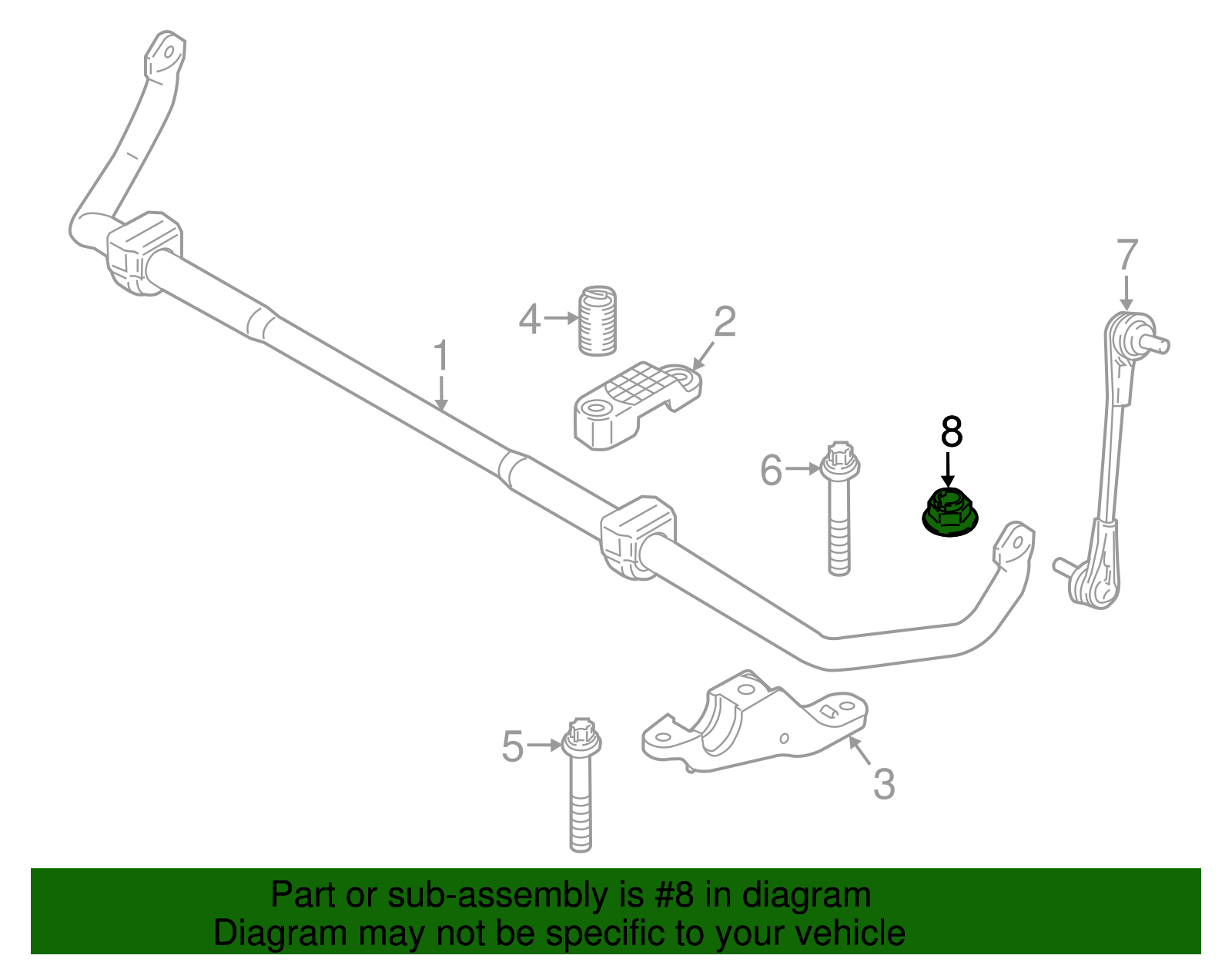 7
4
2
1
8
6
5
3

Part or sub-assembly is #8 in diagram
Diagram may not be specific to your vehicle