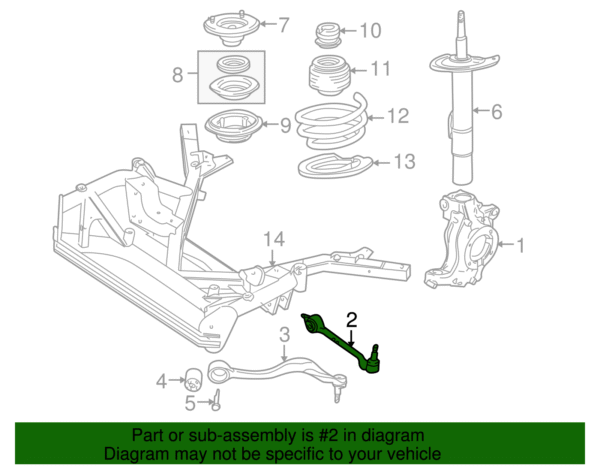 7
10
8
11
6
9
12
13
14
1
2
3
4
5

Part or sub-assembly is #2 in diagram
Diagram may not be specific to your vehicle