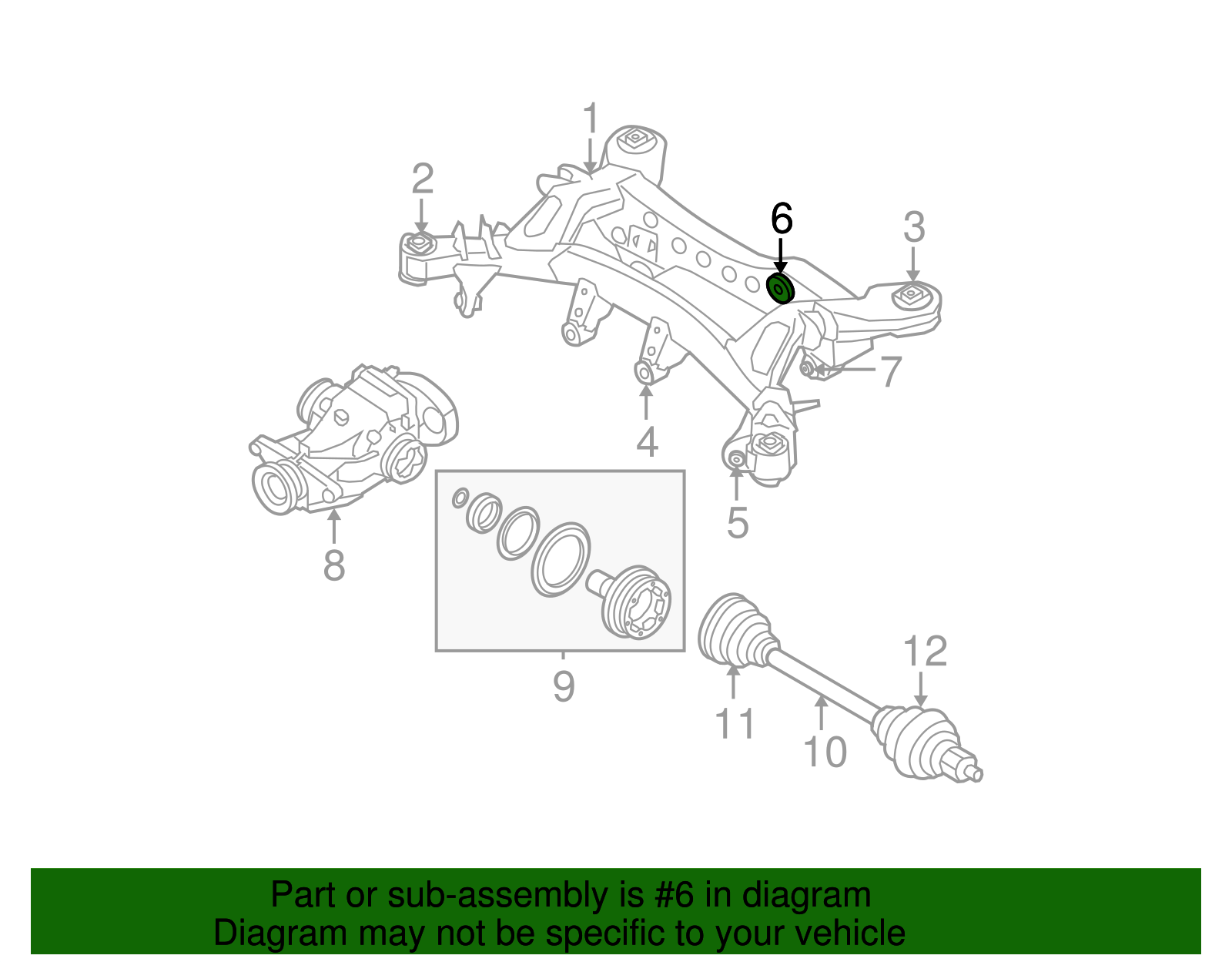 1
2
6
3
7
4
5
8
9
12
11
10

Part or sub-assembly is #6 in diagram
Diagram may not be specific to your vehicle