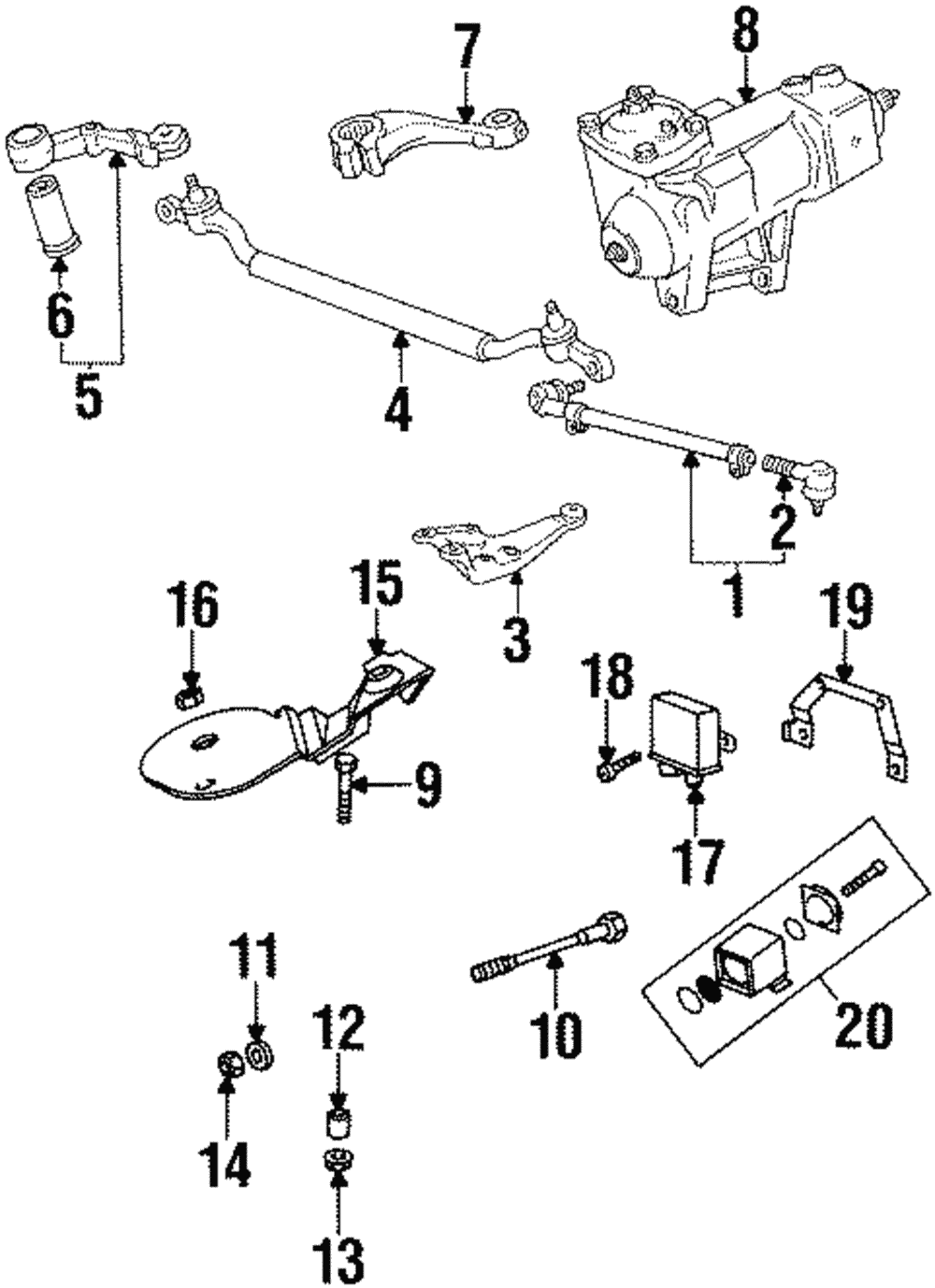 7
8
6
5
4
2
1
3
16
15
19
18
9
17
11
10
20
12
14
13