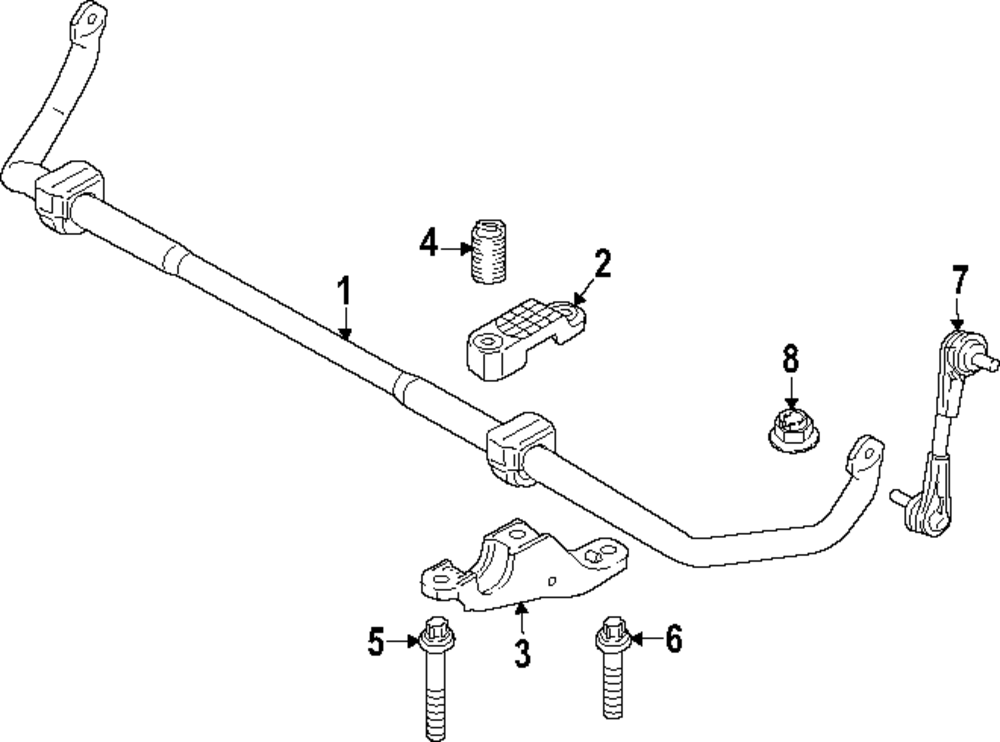 4
2
1
7
8
5
3
6