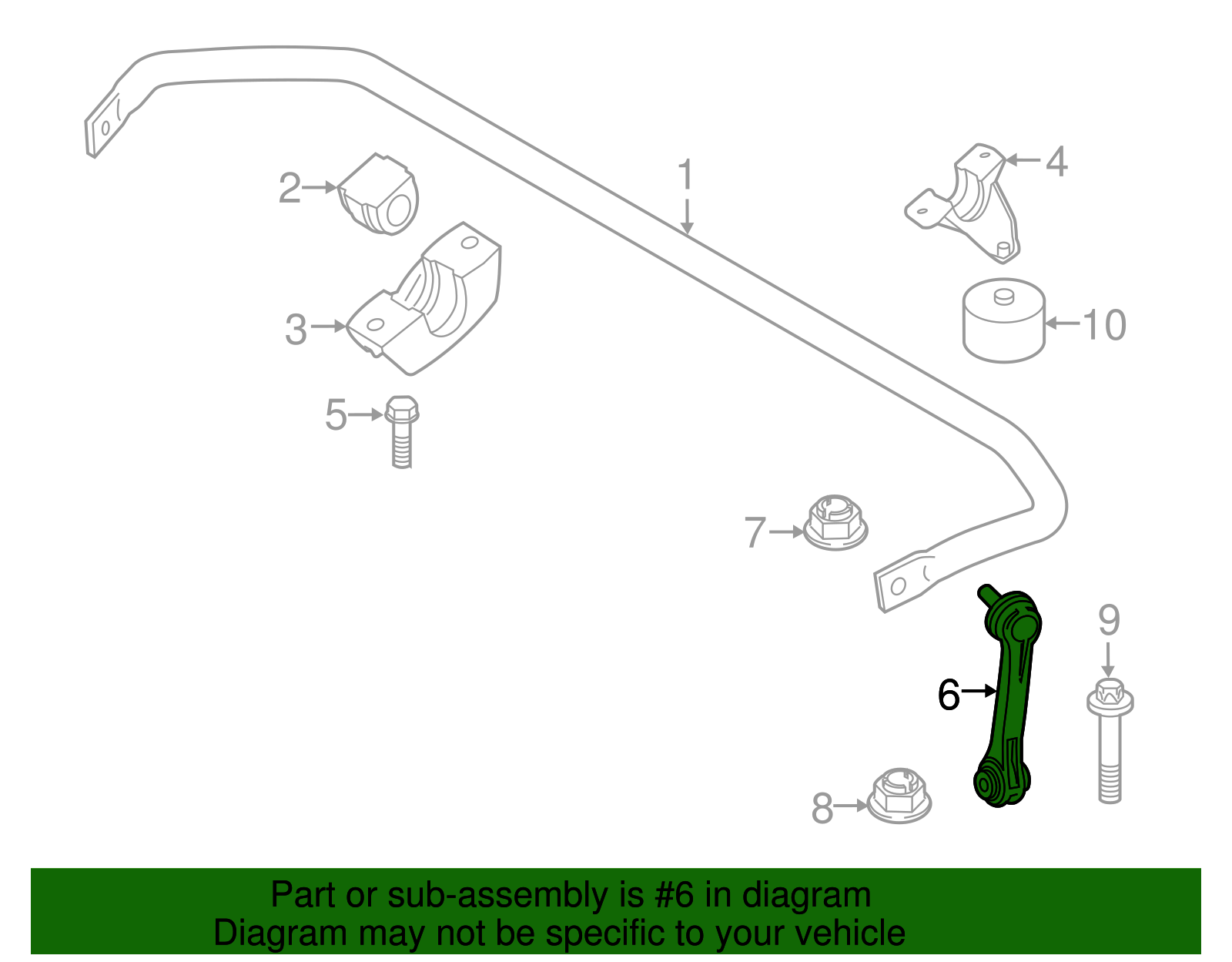 1
2
4
3
10
5
7
9
6
8

Part or sub-assembly is #6 in diagram
Diagram may not be specific to your vehicle