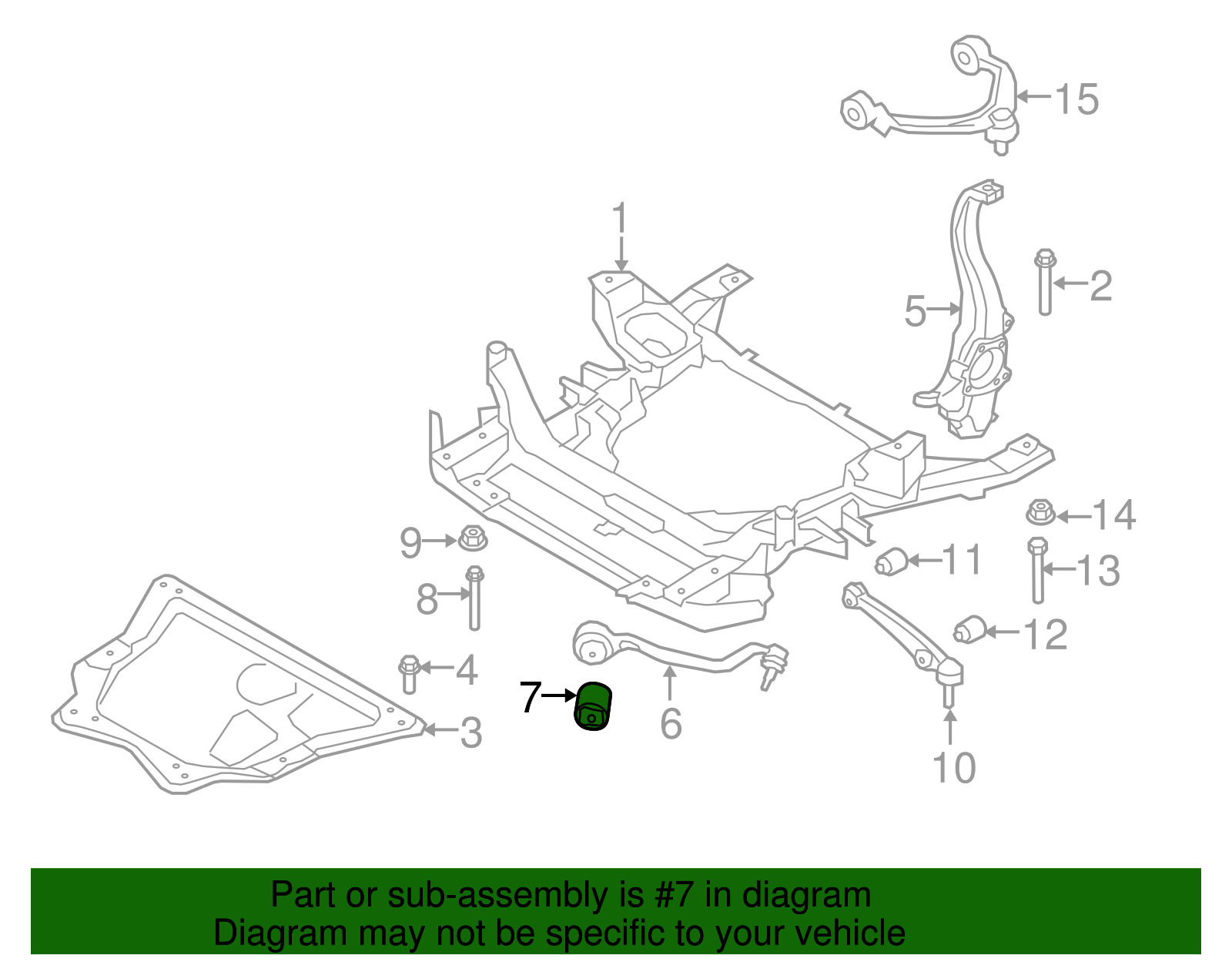 15

1

2

5

14

9

11

13

8

12

4

7

6

3

10

Part or sub-assembly is #7 in diagram
Diagram may not be specific to your vehicle