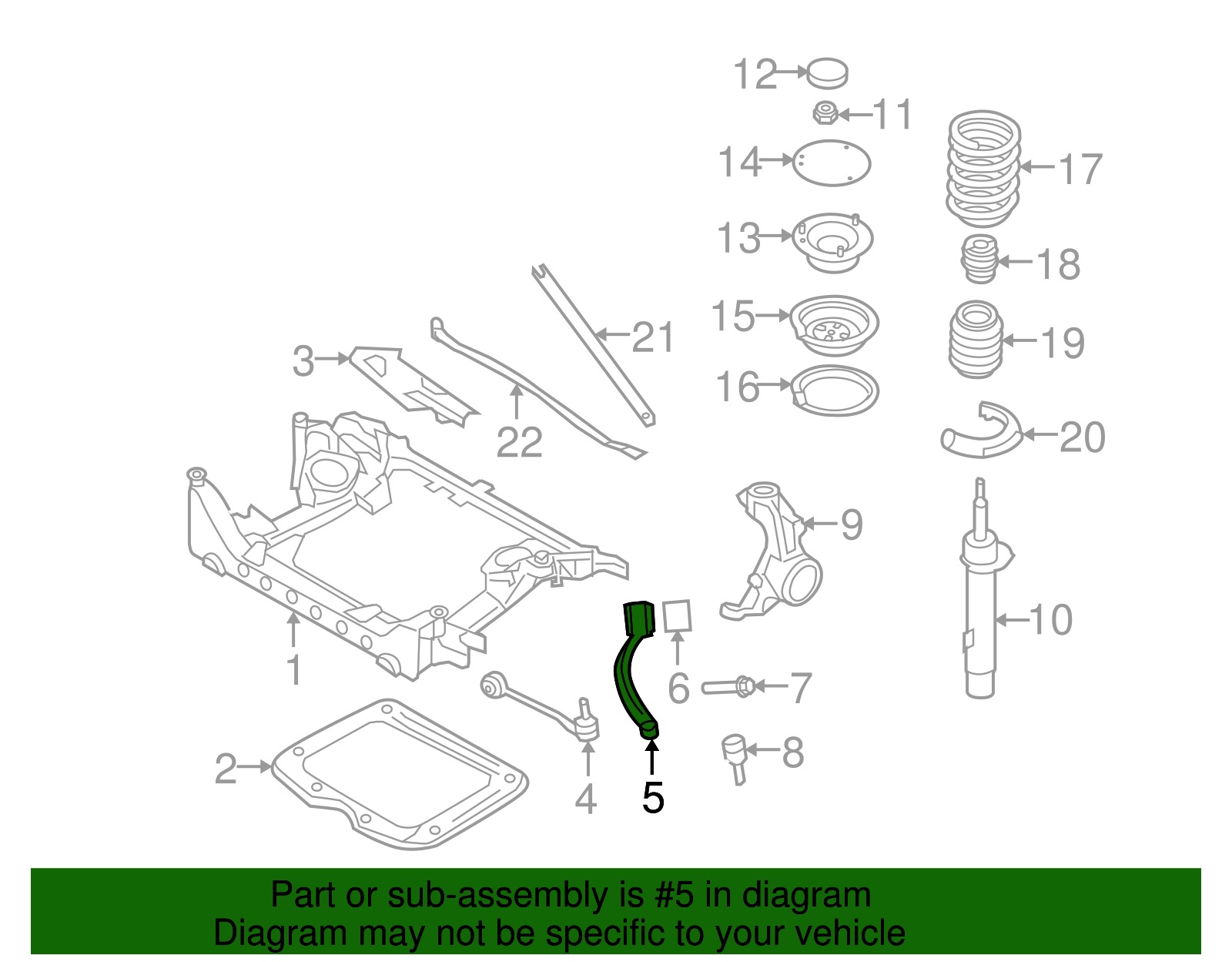 12
11
14
17
13
18
15
19
21
3
16
22
20
9
10
1
6
7
8
2
4
5

Part or sub-assembly is #5 in diagram
Diagram may not be specific to your vehicle