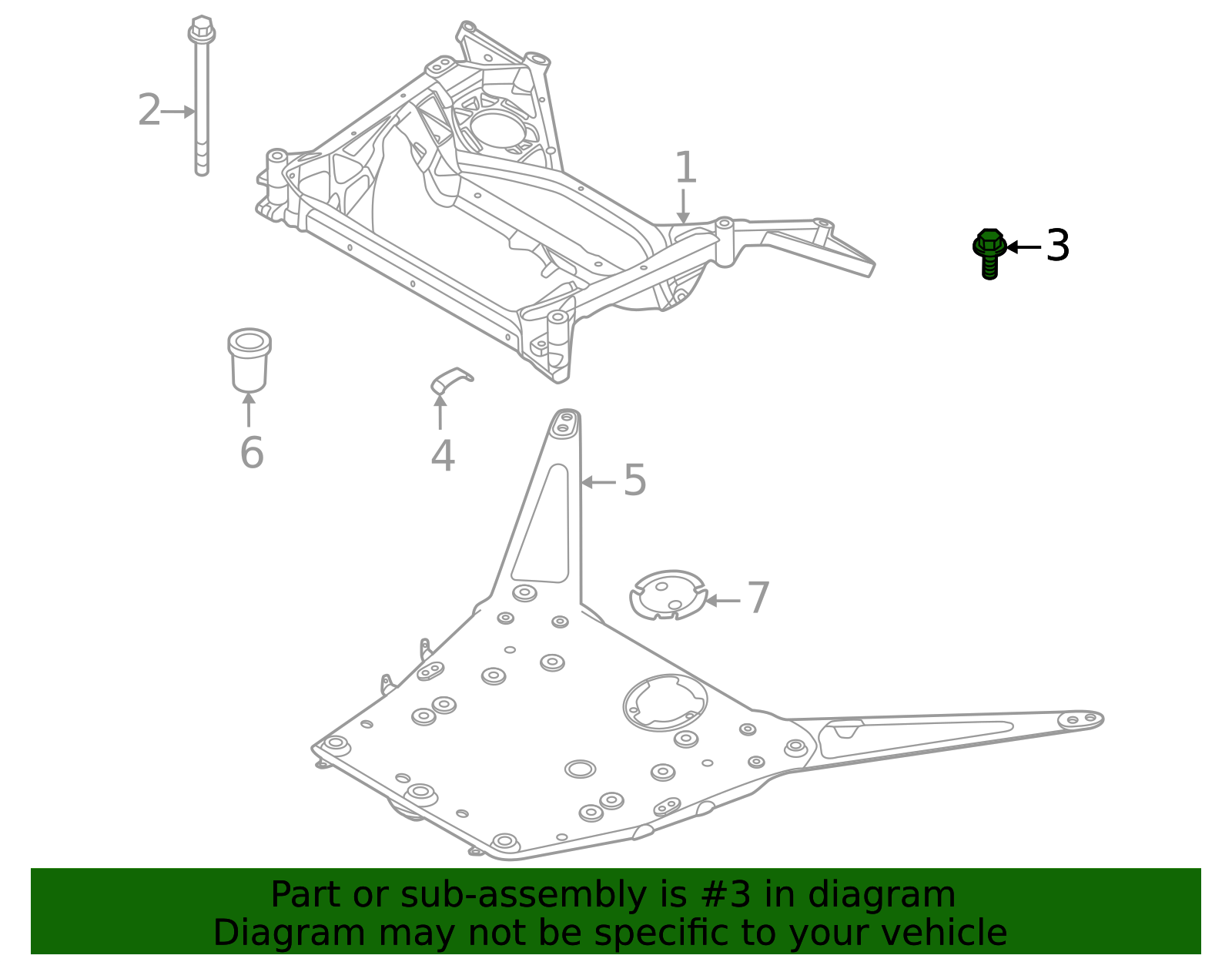 2

1

3

6

4

5

7

Part or sub-assembly is #3 in diagram
Diagram may not be specific to your vehicle