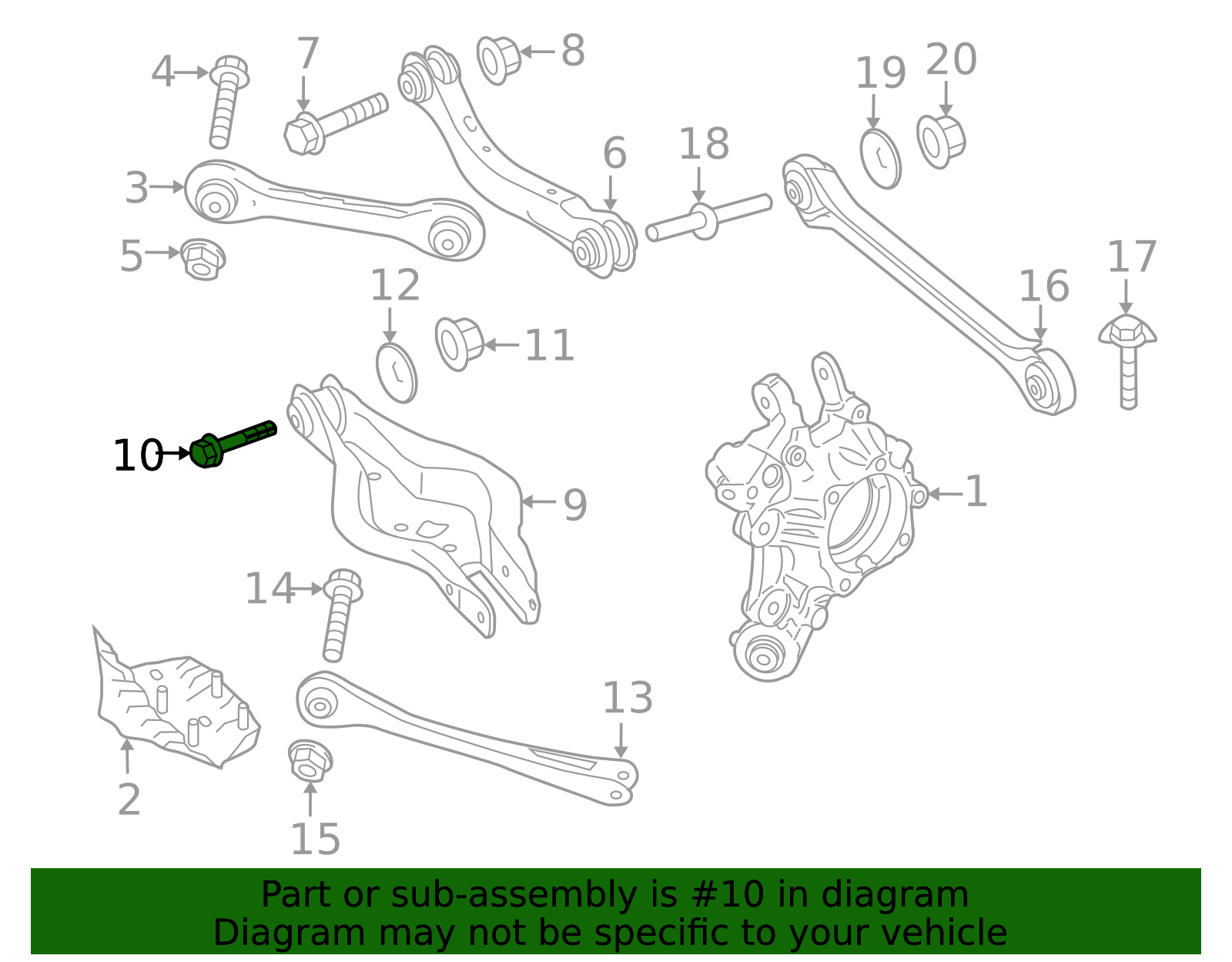 4
7
8
19
20
3
6
18
5
12
11
16
17
10
9
1
14
13
2
15

Part or sub-assembly is #10 in diagram
Diagram may not be specific to your vehicle