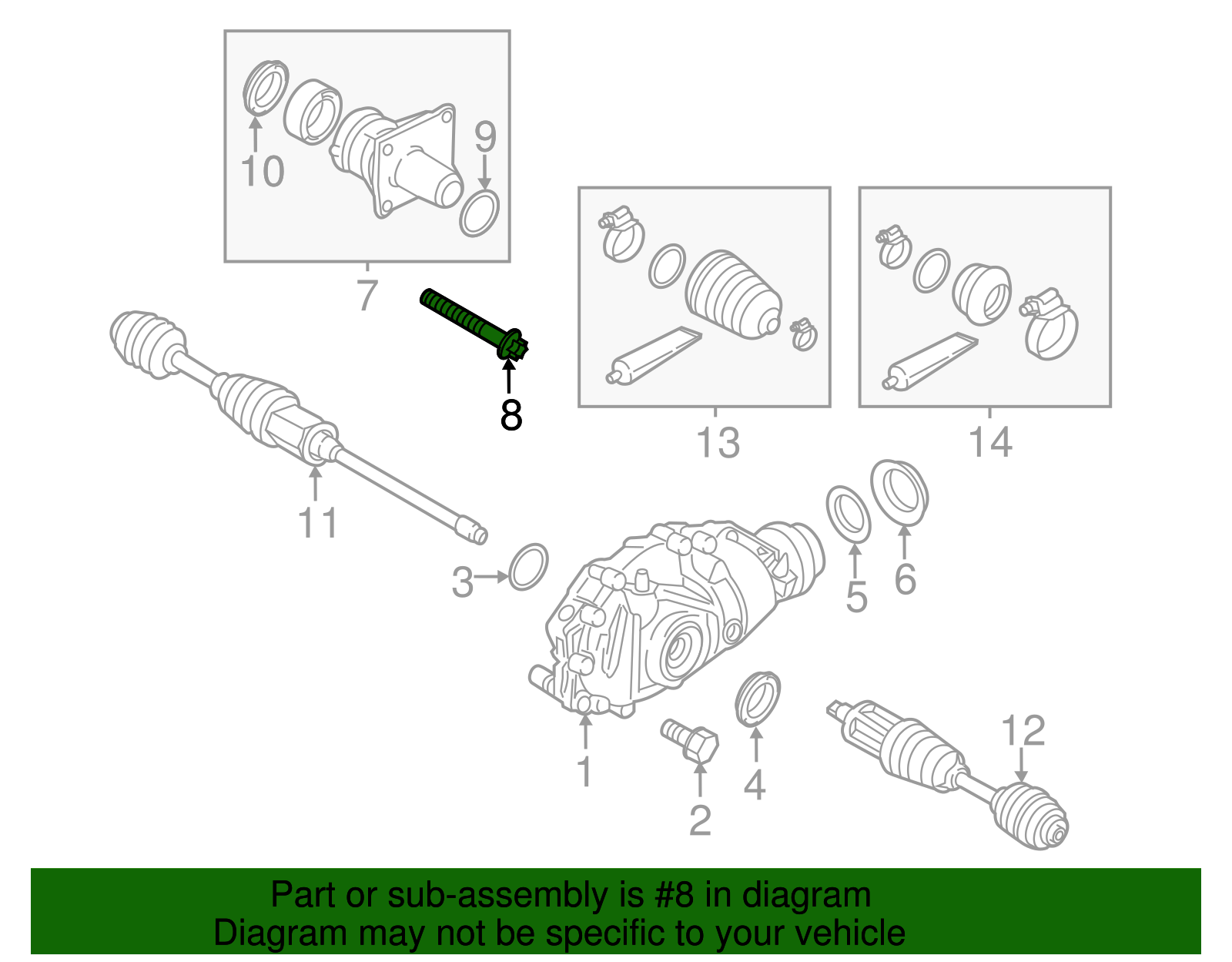 10
9
7
8
13
14
11
3
5
6
1
2
4
12

Part or sub-assembly is #8 in diagram
Diagram may not be specific to your vehicle