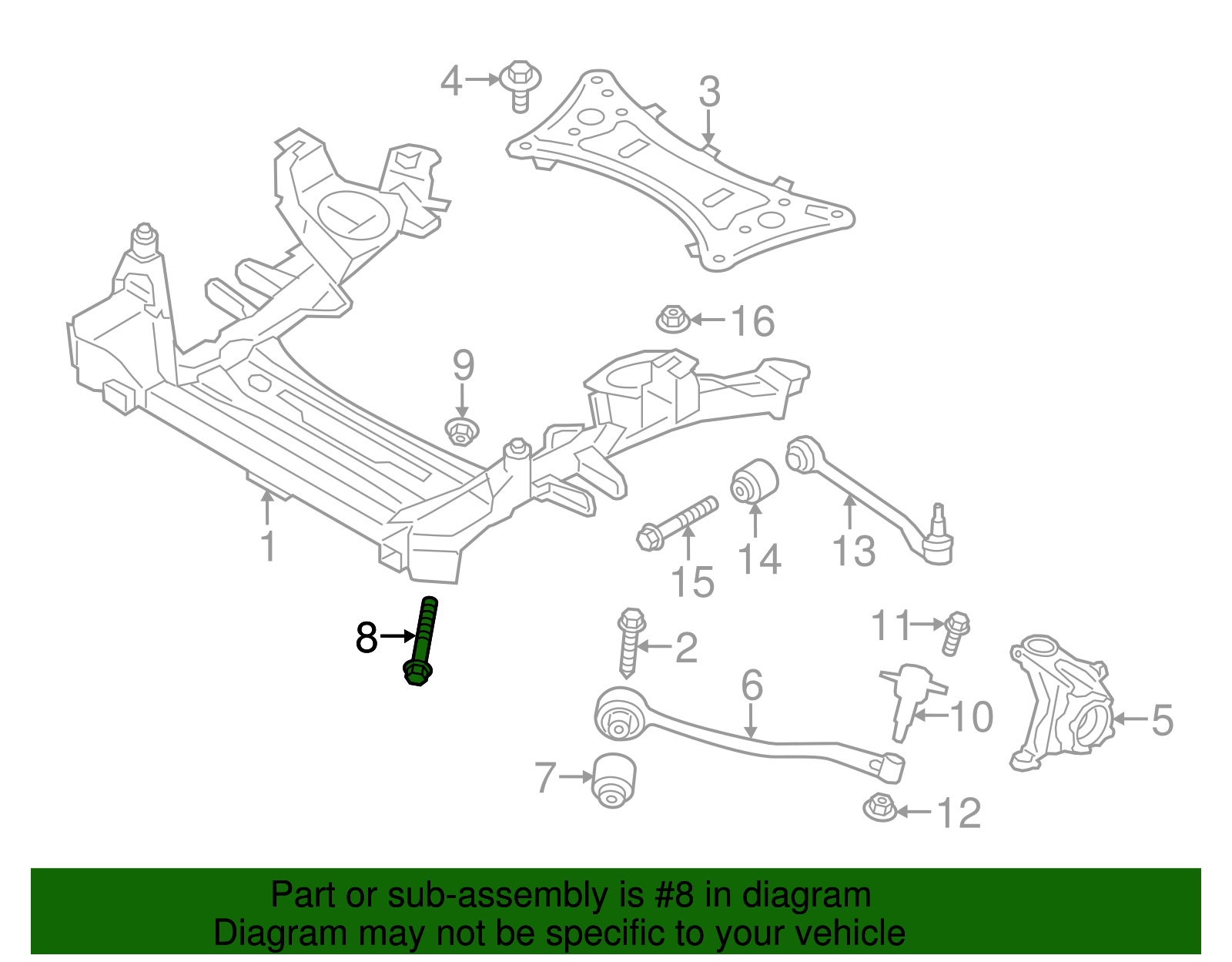 4
3
16
9
1
15
14
13
8
2
11
6
10
5
7
12

Part or sub-assembly is #8 in diagram
Diagram may not be specific to your vehicle