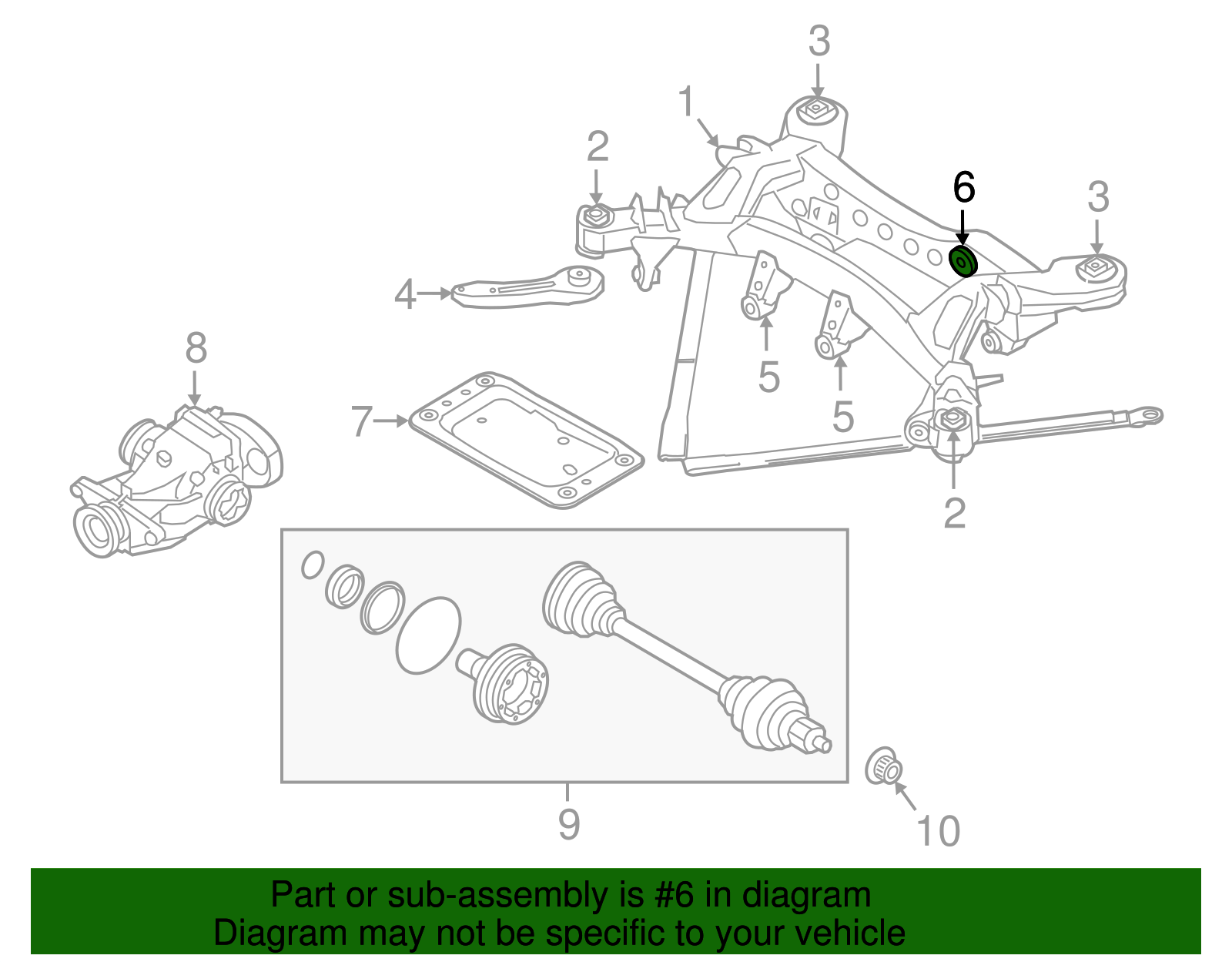 3
1
2
6
3
4
5
5
8
7
2
9
10

Part or sub-assembly is #6 in diagram
Diagram may not be specific to your vehicle