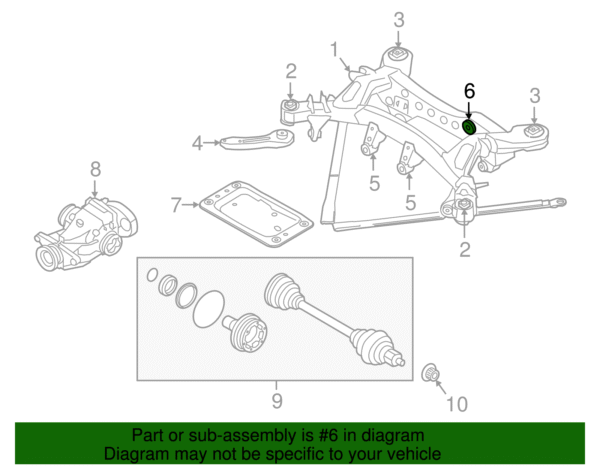 3
1
2
6
3
4
5
5
8
7
2
9
10

Part or sub-assembly is #6 in diagram
Diagram may not be specific to your vehicle