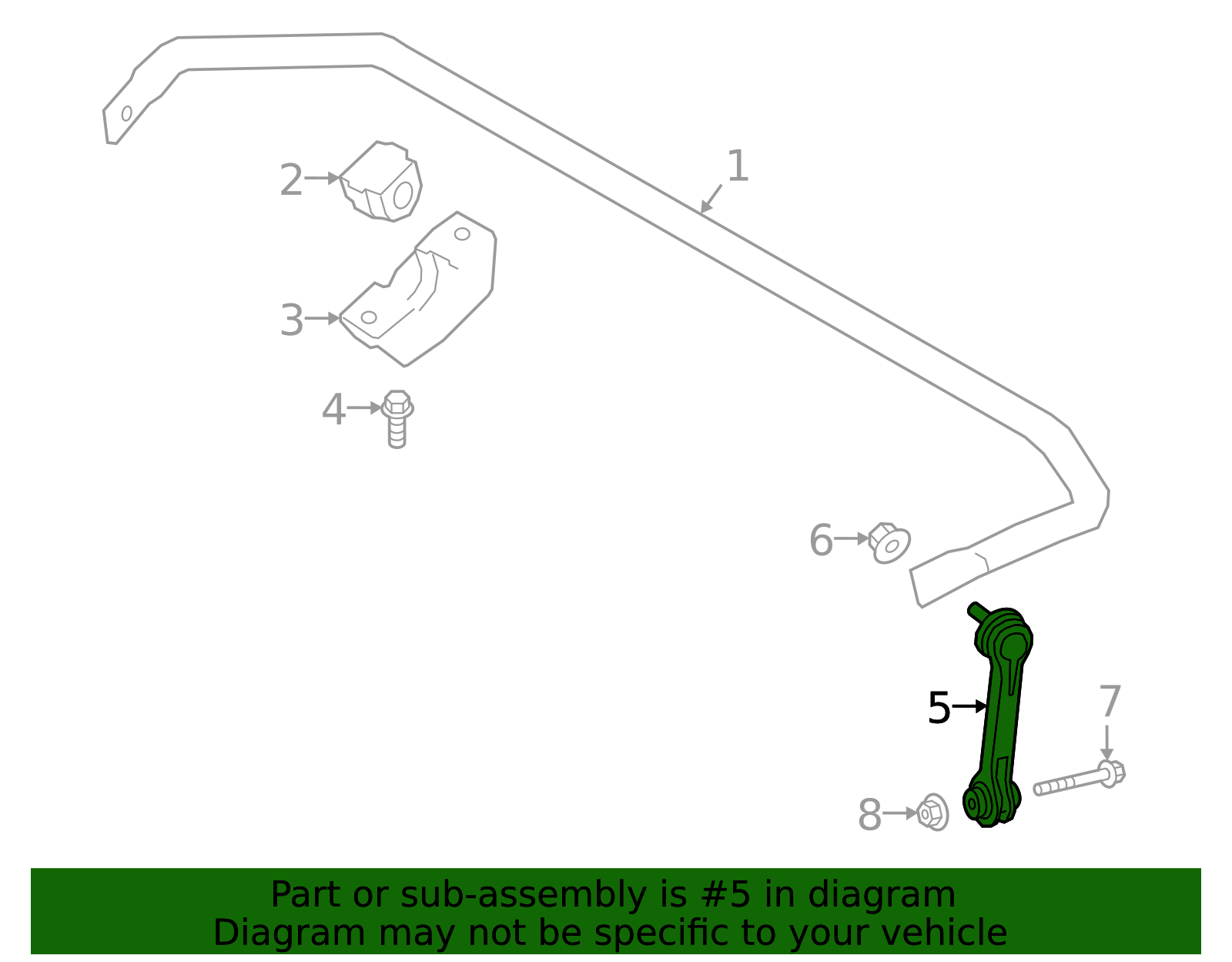 1
2
3
4
6
5
7
8

Part or sub-assembly is #5 in diagram
Diagram may not be specific to your vehicle