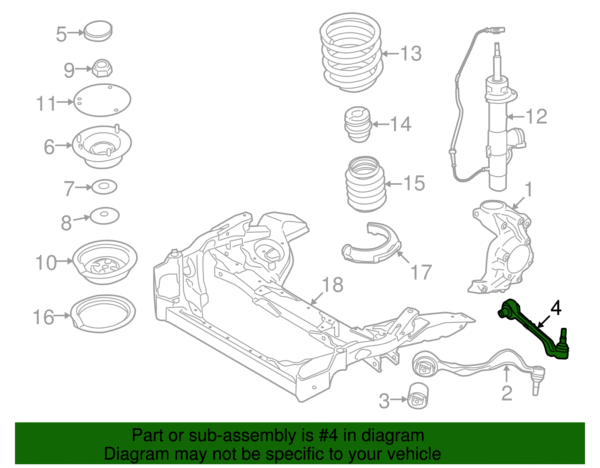 5
9
11
6
7
8
10
16
13
14
15
17
18
12
1
4
2
3

Part or sub-assembly is #4 in diagram
Diagram may not be specific to your vehicle