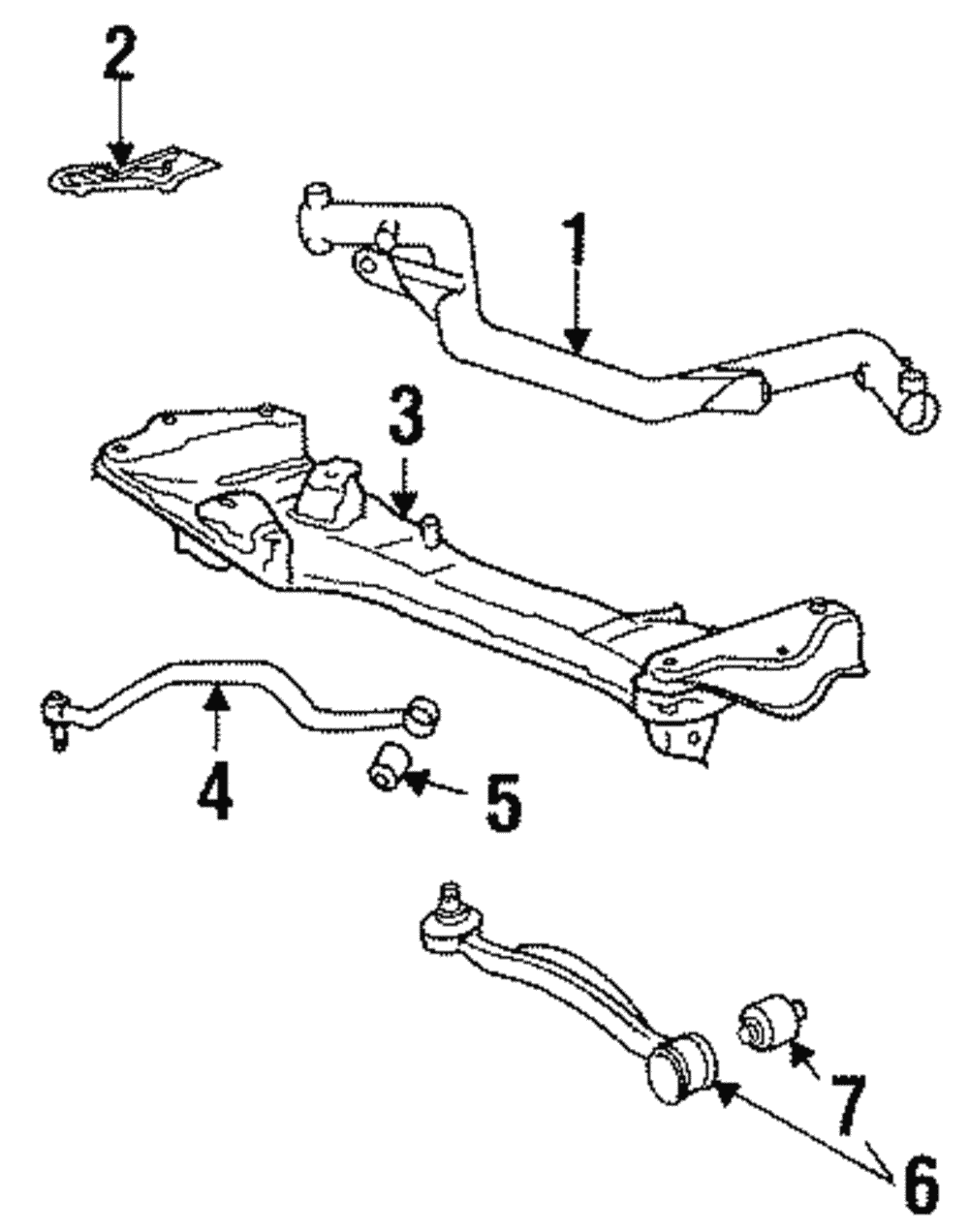 2
1
3
4
5
7
6