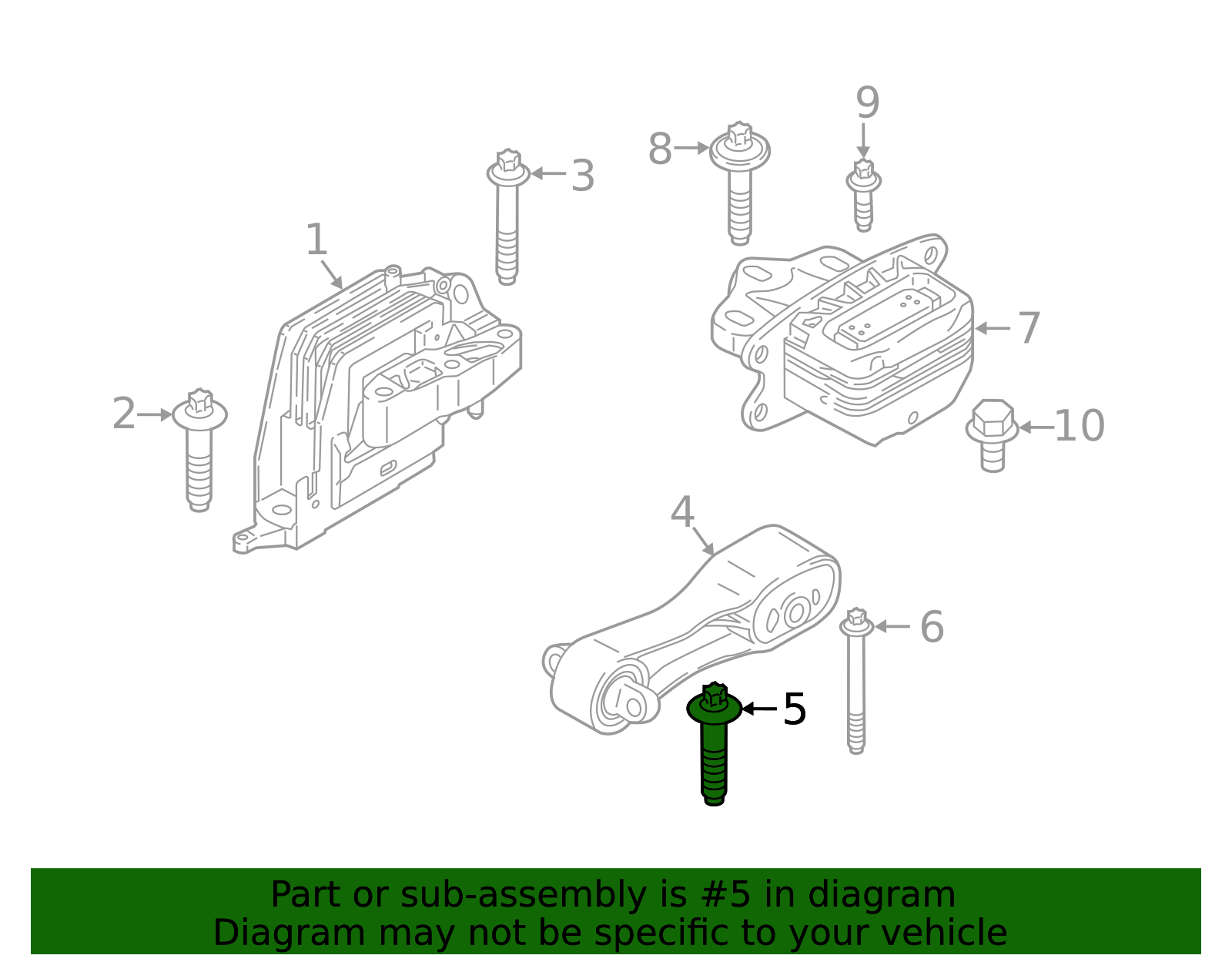 9
8
3
1
7
2
10
4
6
5

Part or sub-assembly is #5 in diagram
Diagram may not be specific to your vehicle