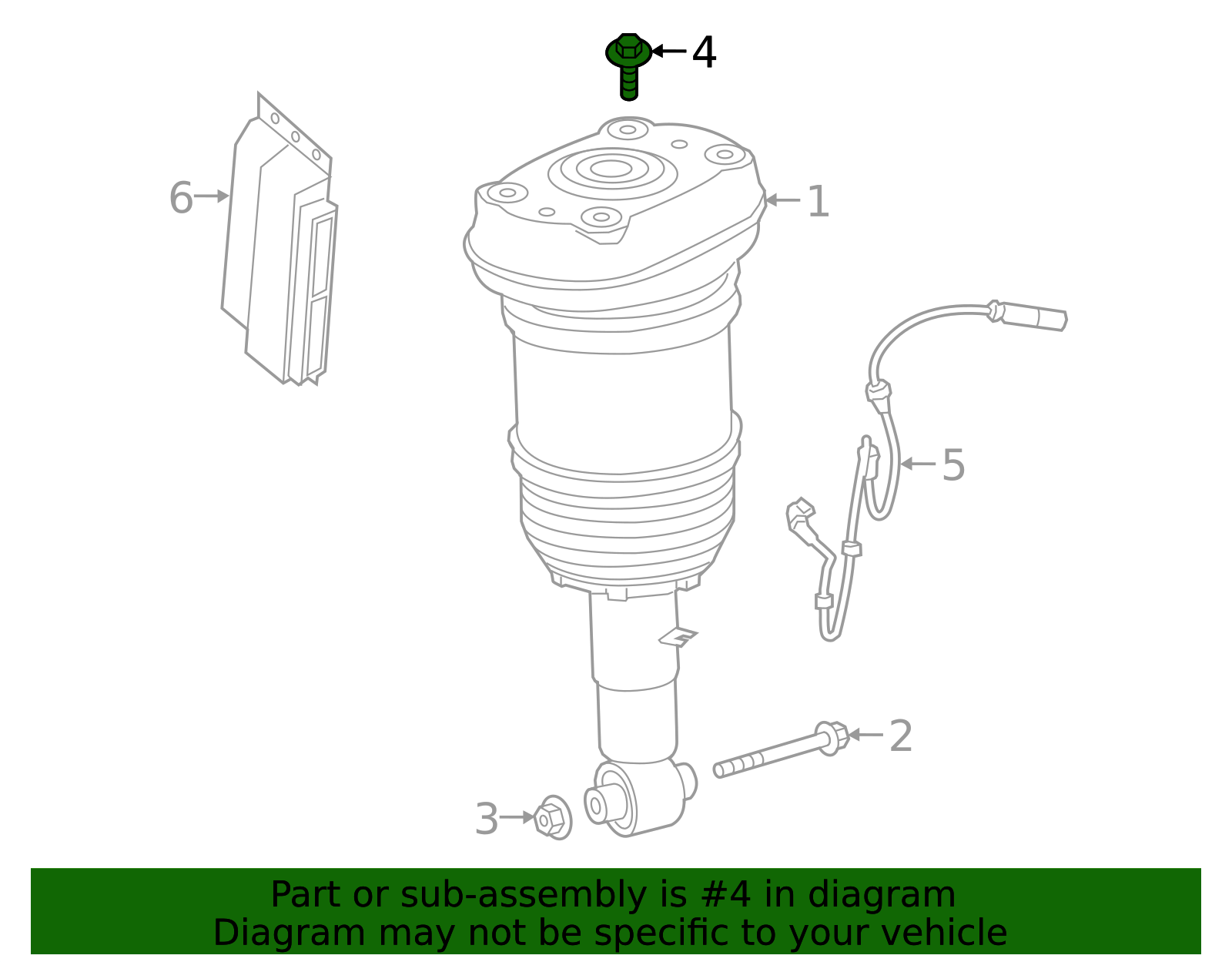 4
6
1
5
2
3

Part or sub-assembly is #4 in diagram
Diagram may not be specific to your vehicle