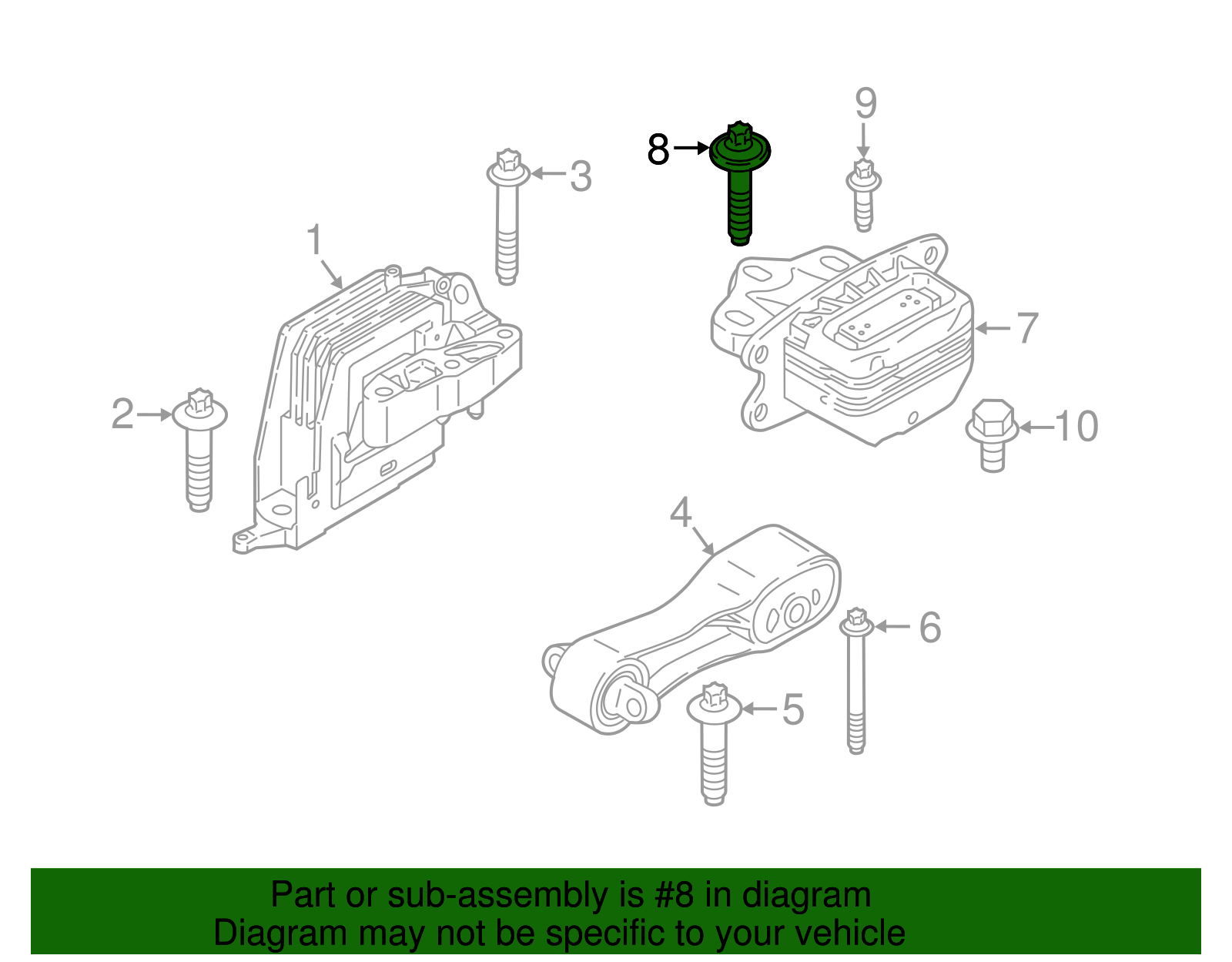 9
8
3
1
7
2
10
4
6
5

Part or sub-assembly is #8 in diagram
Diagram may not be specific to your vehicle