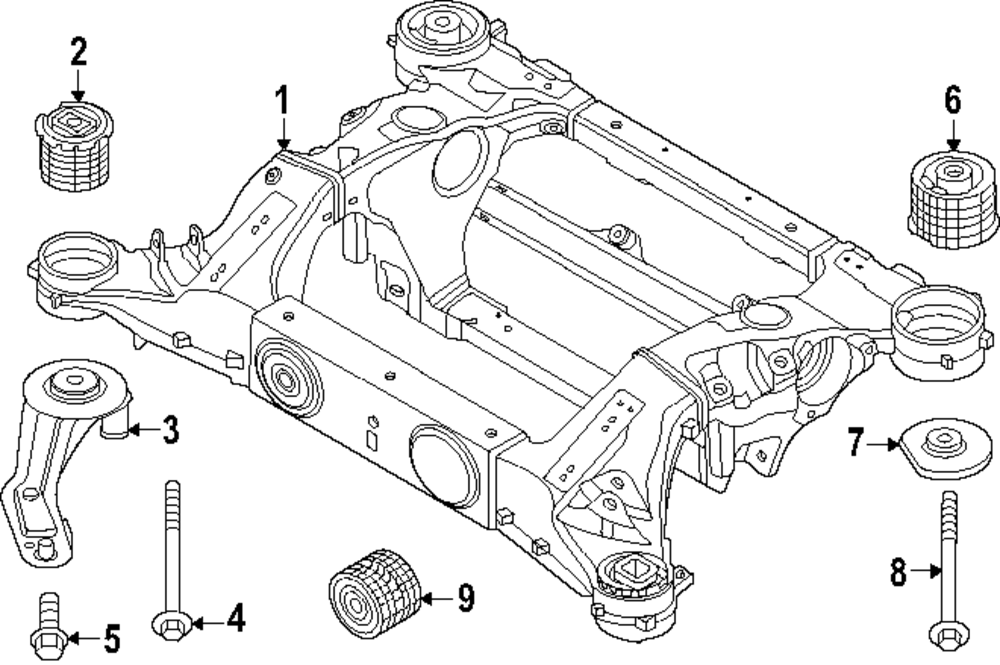 2
1
6
3
7
4
5
9
8