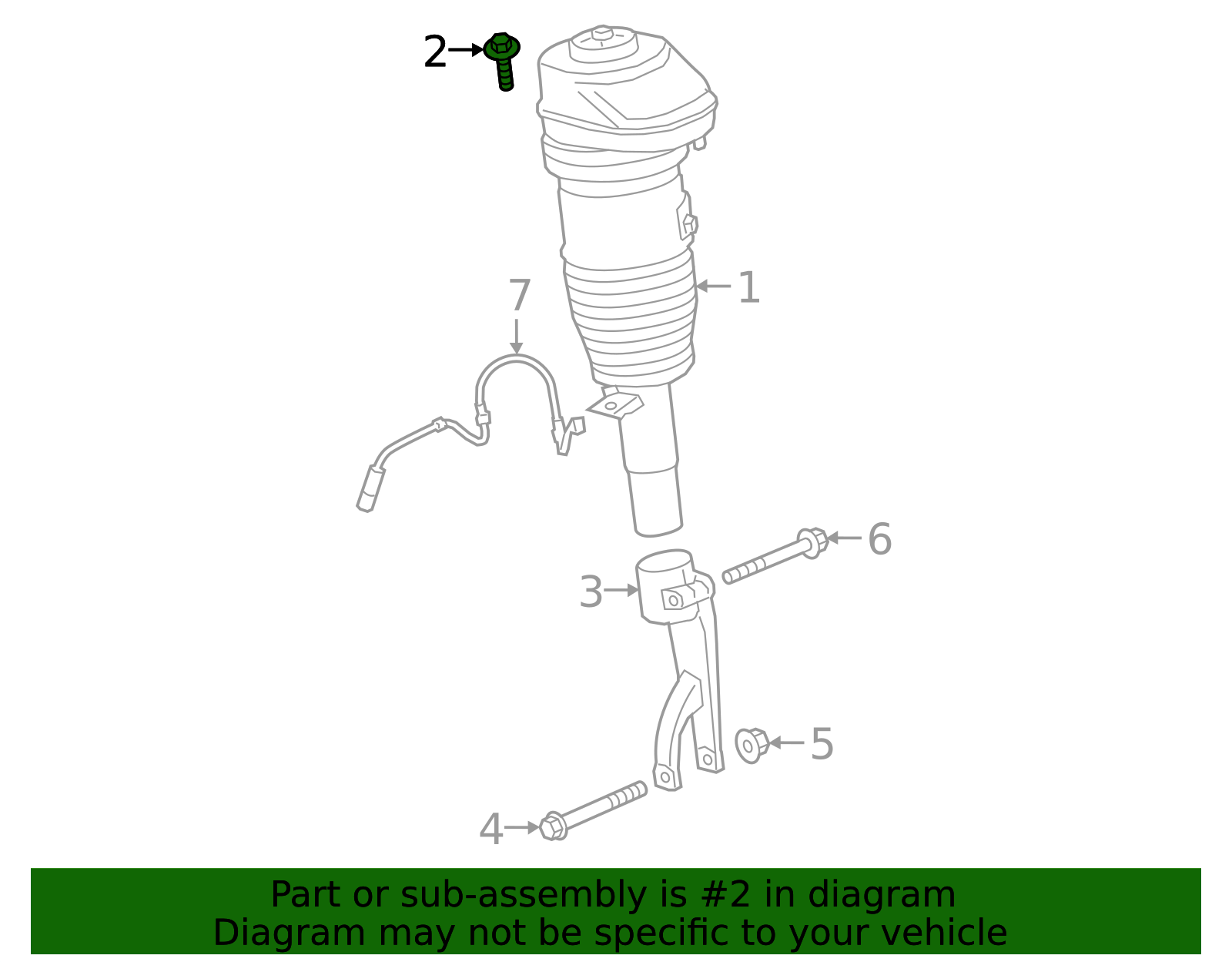 2
1
7
6
3
5
4

Part or sub-assembly is #2 in diagram
Diagram may not be specific to your vehicle