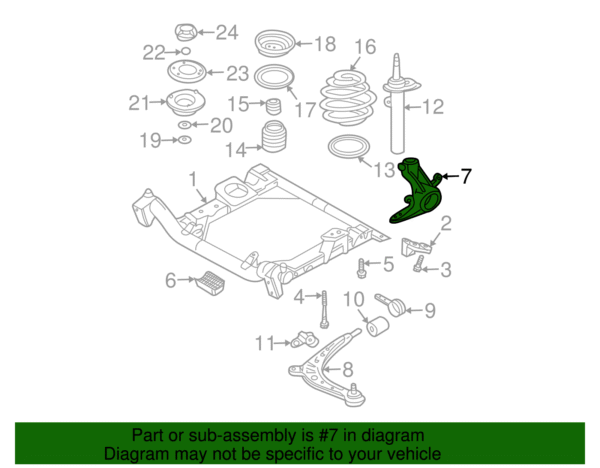 24
22
18
16
23
21
15
17
12
20
19
14
13
7
1
2
5
3
6
4
10
9
11
8

Part or sub-assembly is #7 in diagram
Diagram may not be specific to your vehicle