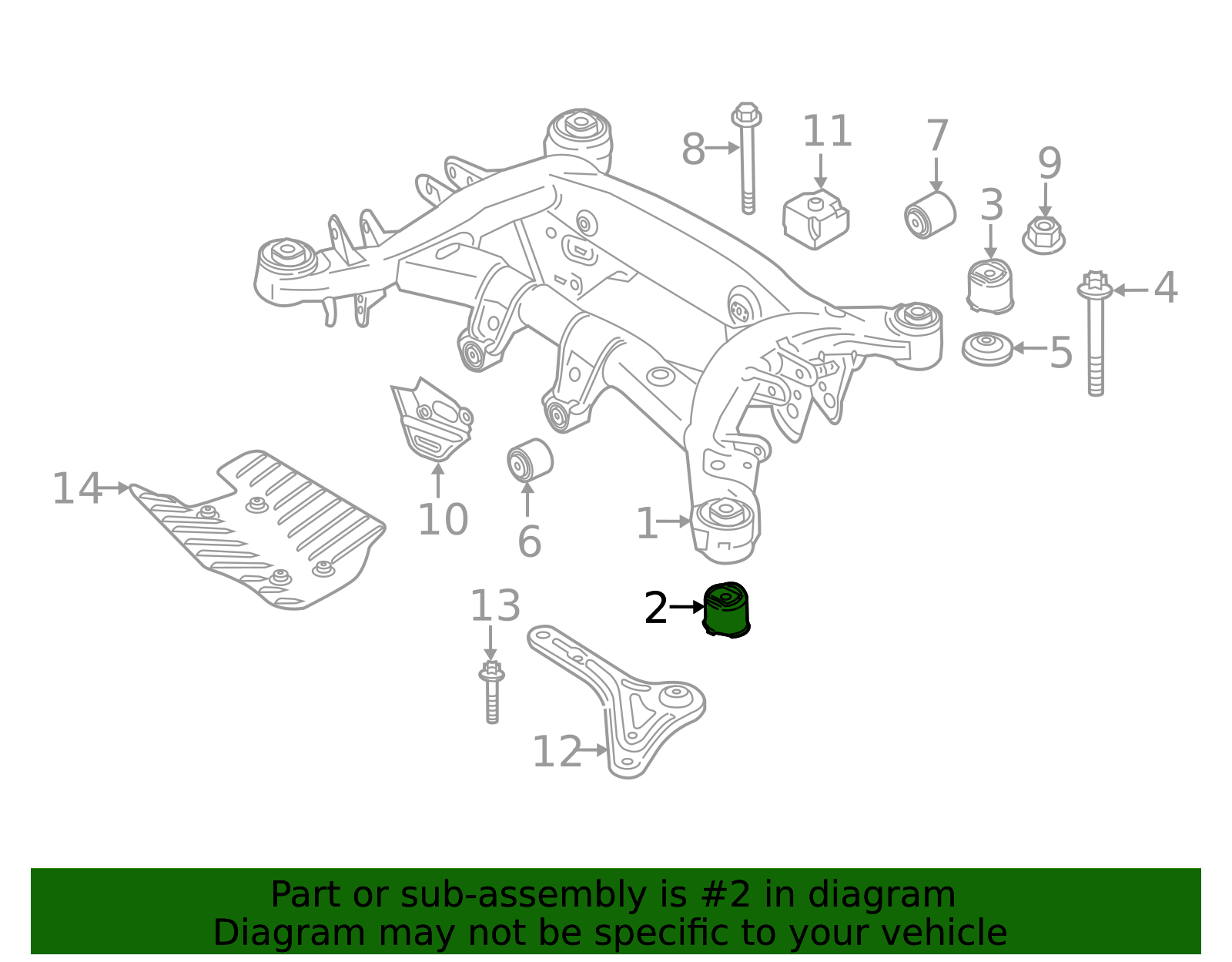 8
11
7
9
3
4
5
14
10
6
1
2
13
12

Part or sub-assembly is #2 in diagram
Diagram may not be specific to your vehicle