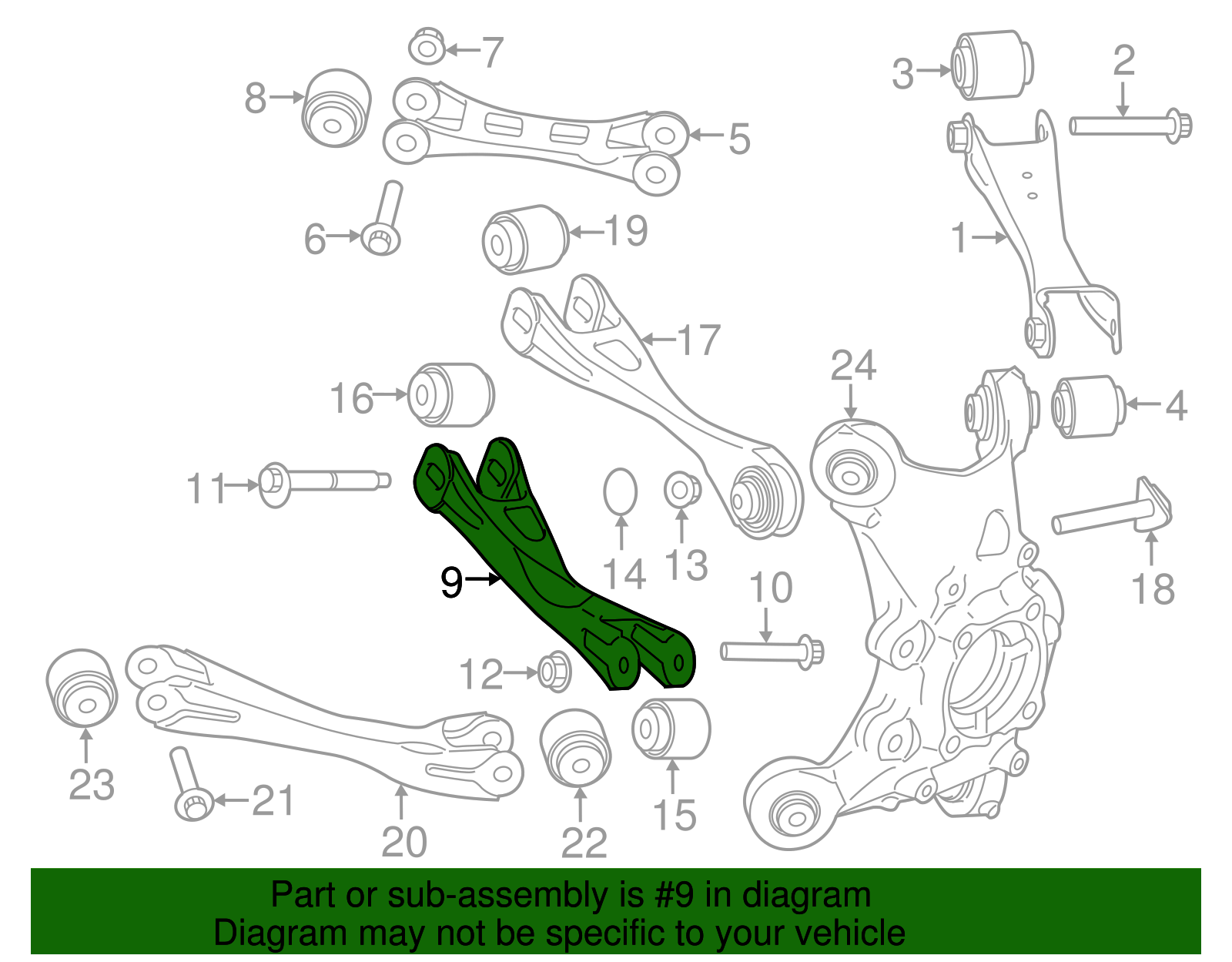 7
8
5
3
2
6
19
1
17
24
16
4
11
14
13
18
9
10
12
23
21
20
22
15

Part or sub-assembly is #9 in diagram
Diagram may not be specific to your vehicle