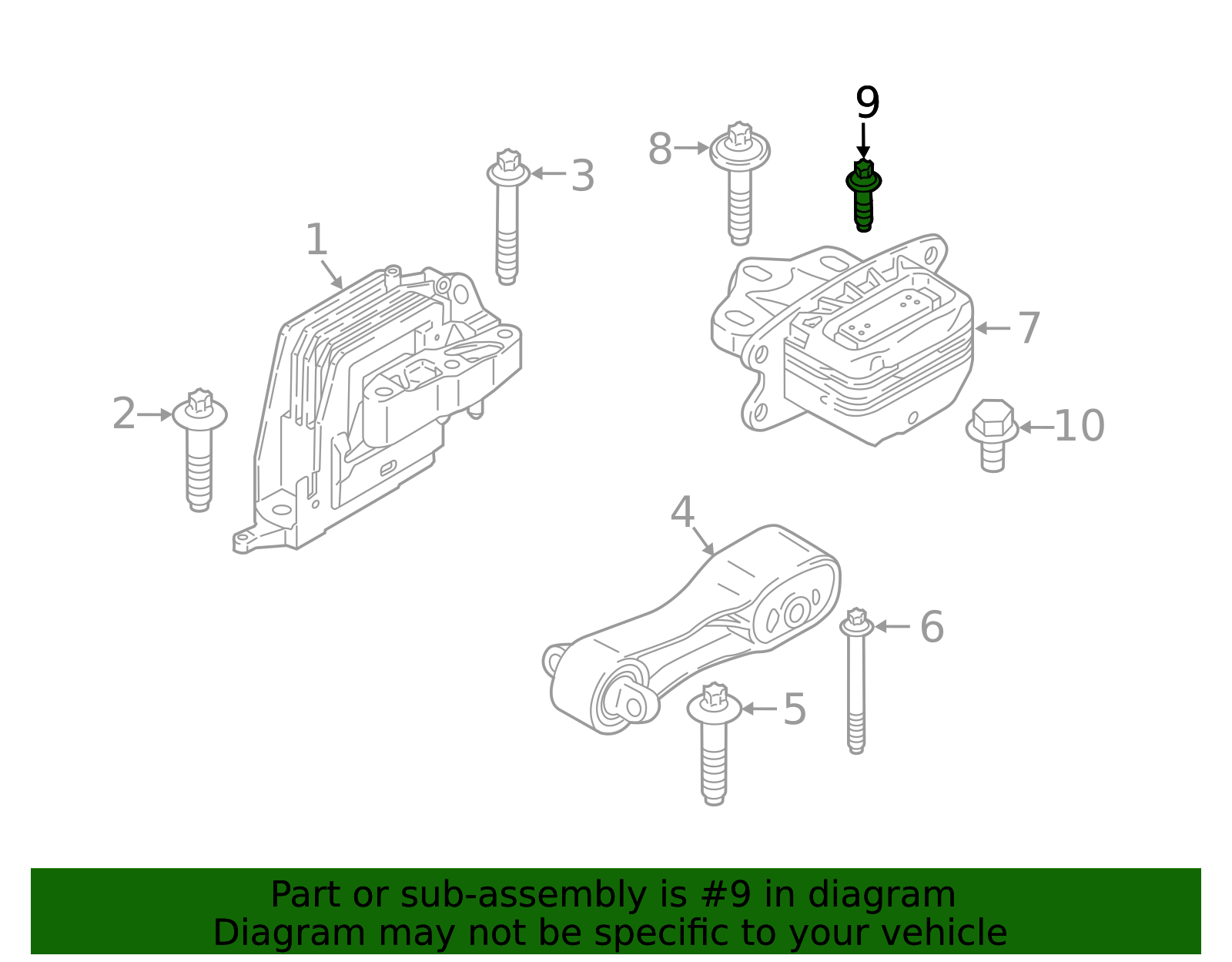 9
8
3
1
7
2
10
4
6
5

Part or sub-assembly is #9 in diagram
Diagram may not be specific to your vehicle