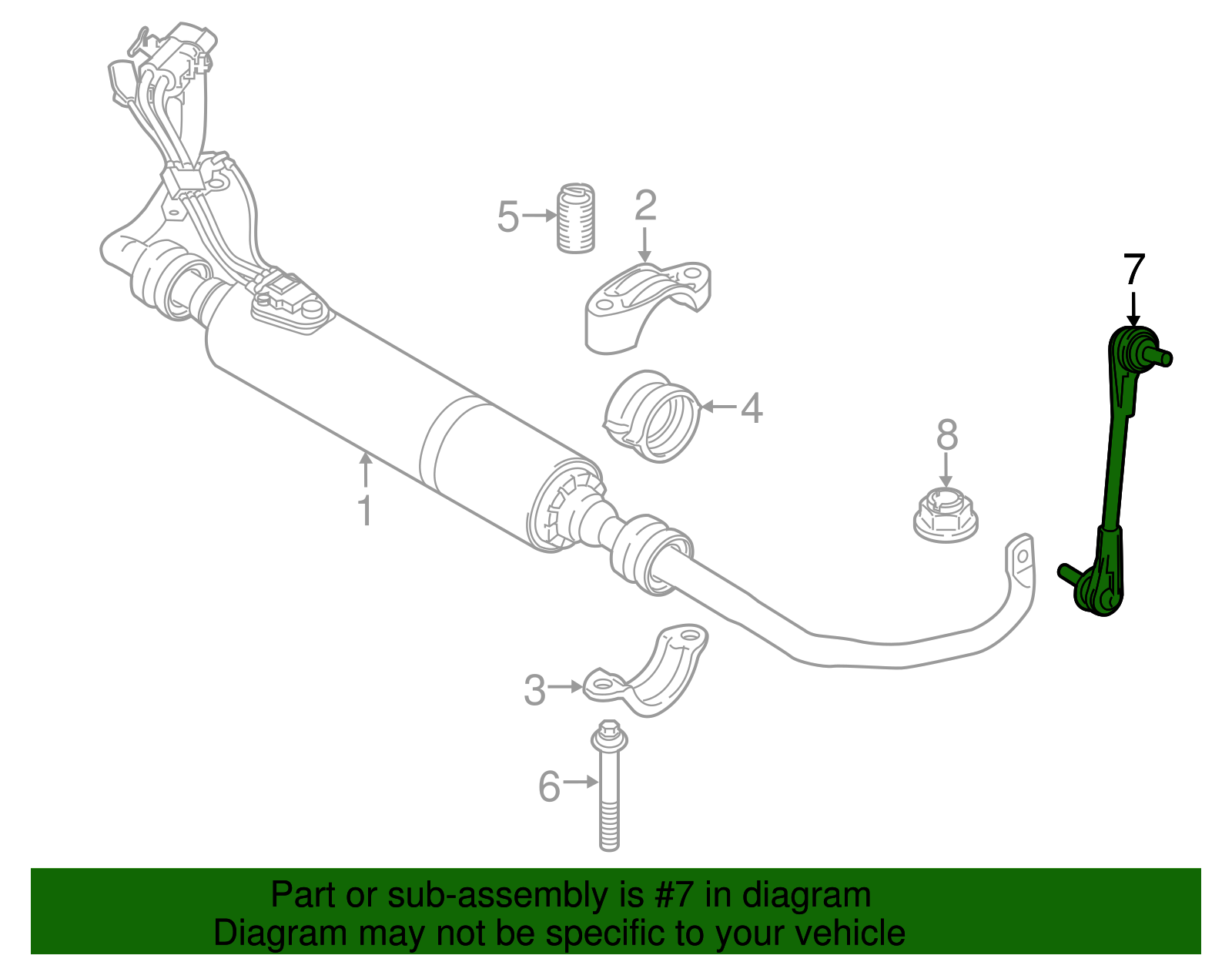 5
2
7
4
8
1
3
6

Part or sub-assembly is #7 in diagram
Diagram may not be specific to your vehicle