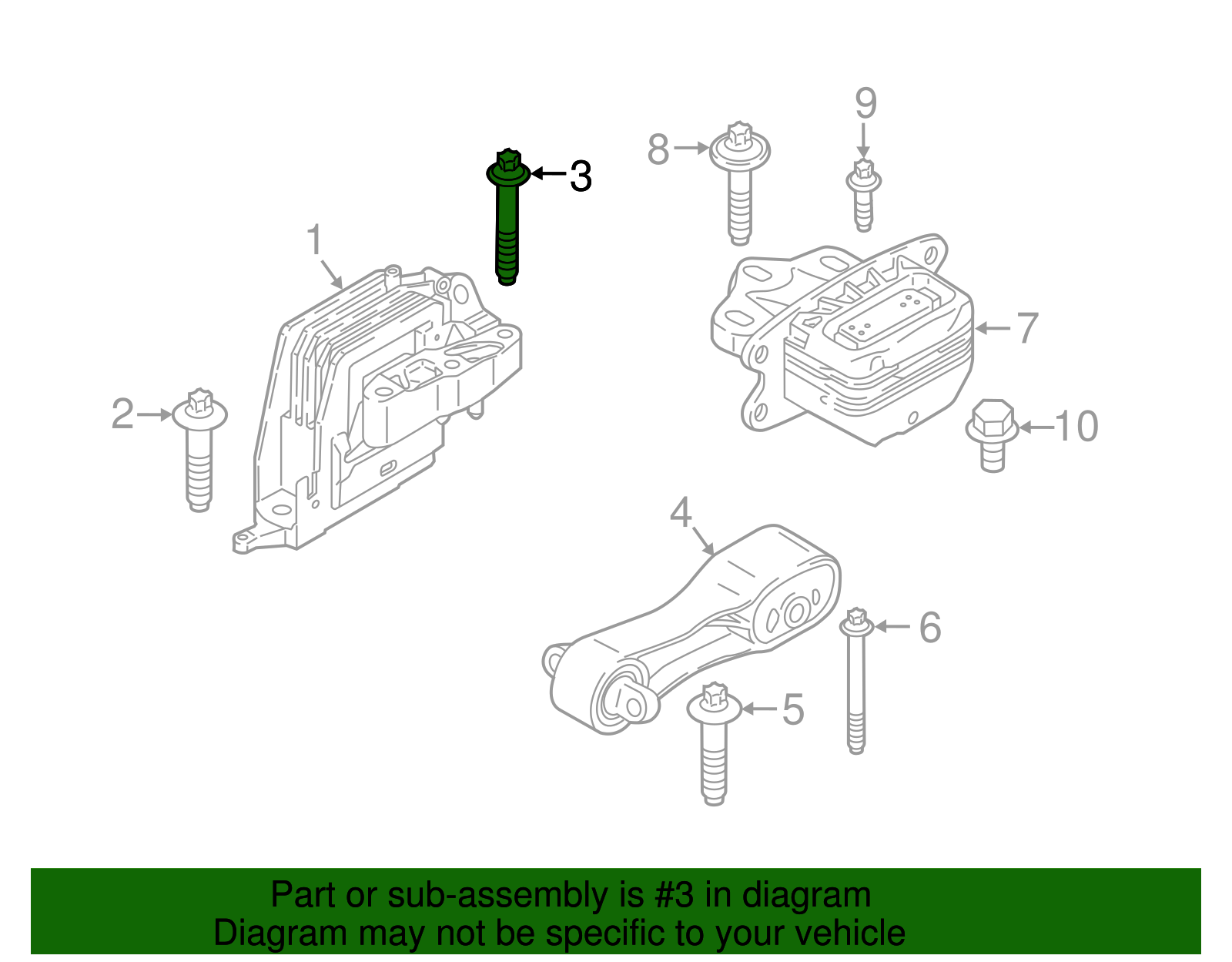 9
8
3
1
7
2
10
4
6
5

Part or sub-assembly is #3 in diagram
Diagram may not be specific to your vehicle