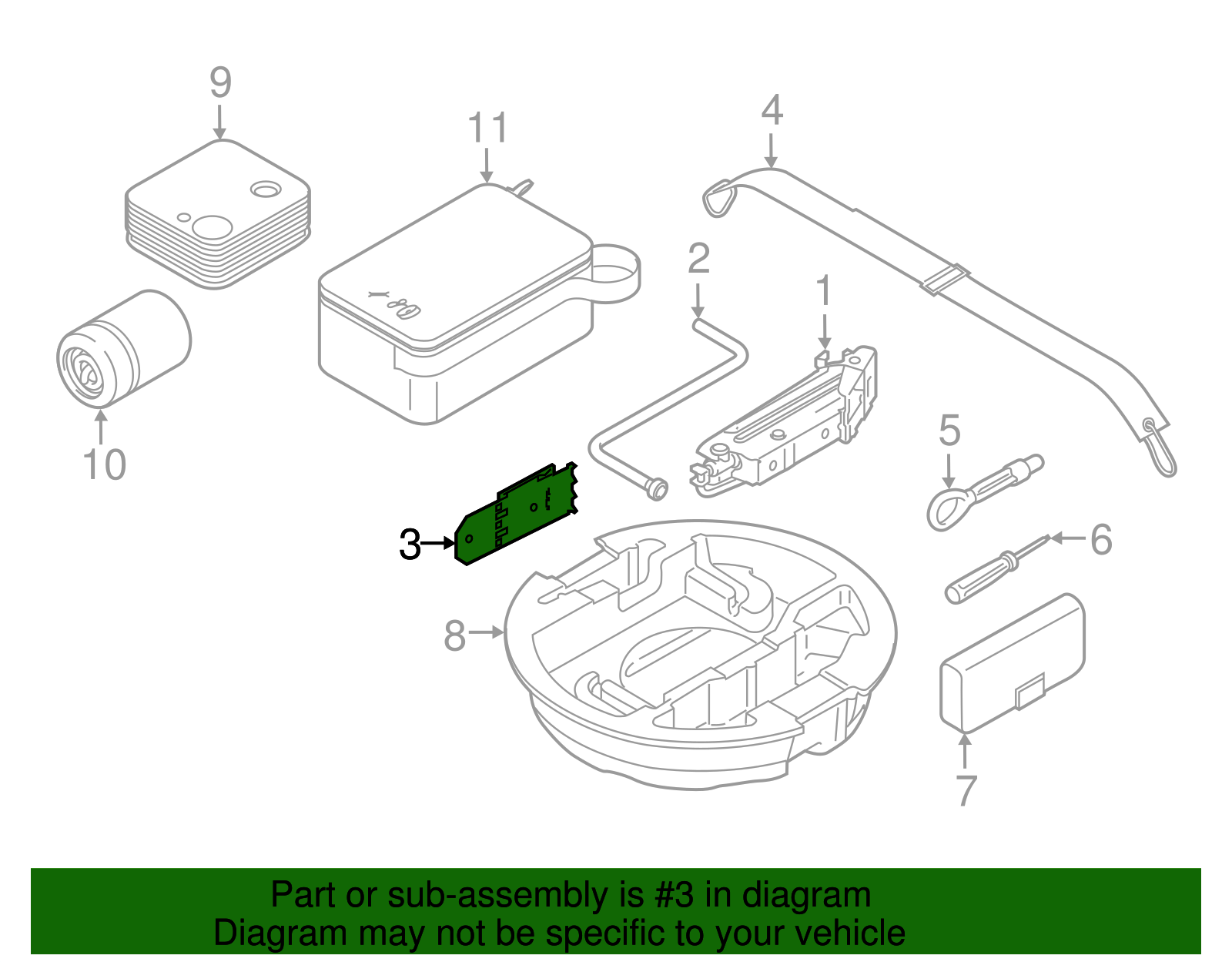 9
11
4
2
1
10
5
3
6
8
7

Part or sub-assembly is #3 in diagram
Diagram may not be specific to your vehicle