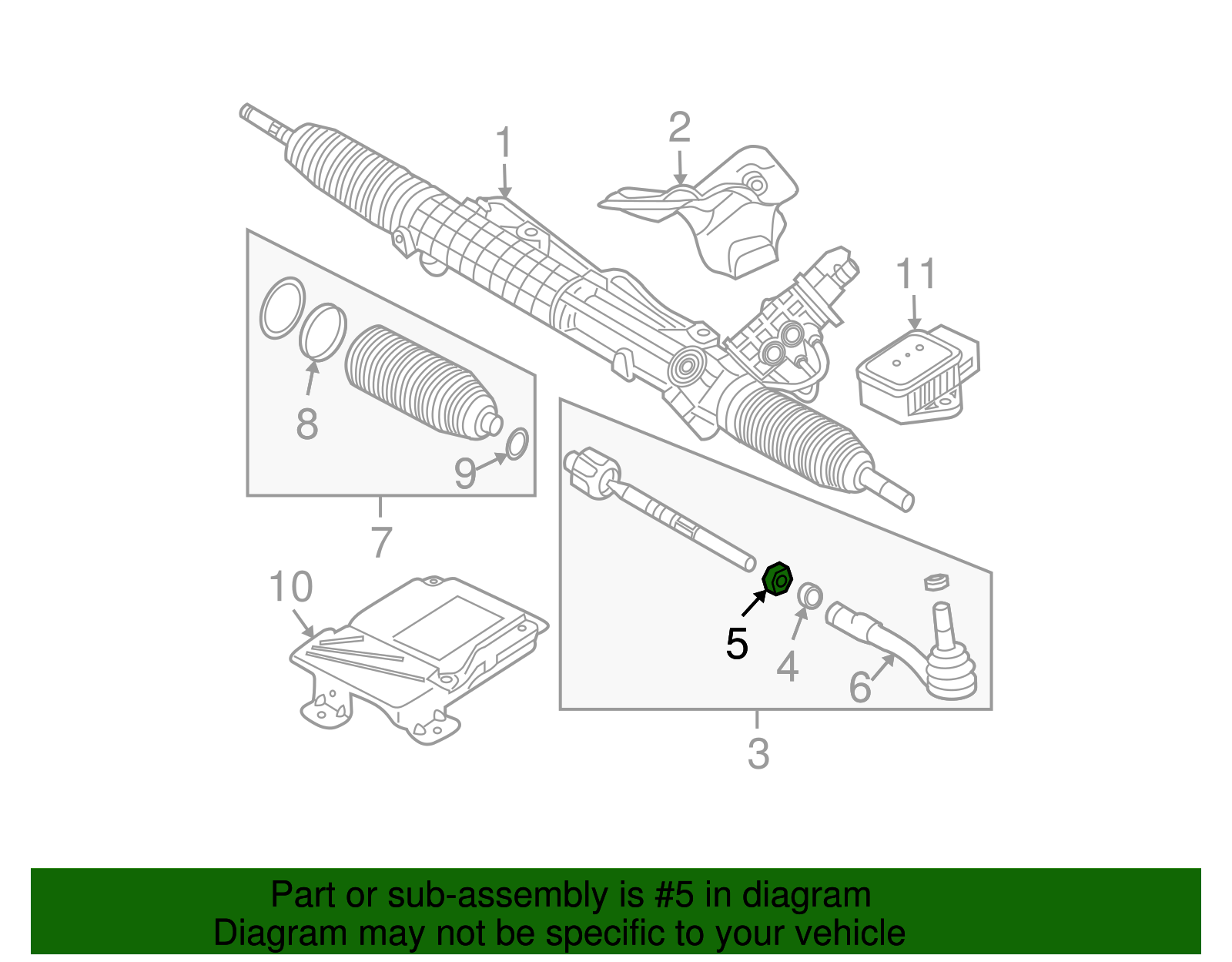 1
2
11
8
9
7
10
5
4
6
3

Part or sub-assembly is #5 in diagram
Diagram may not be specific to your vehicle