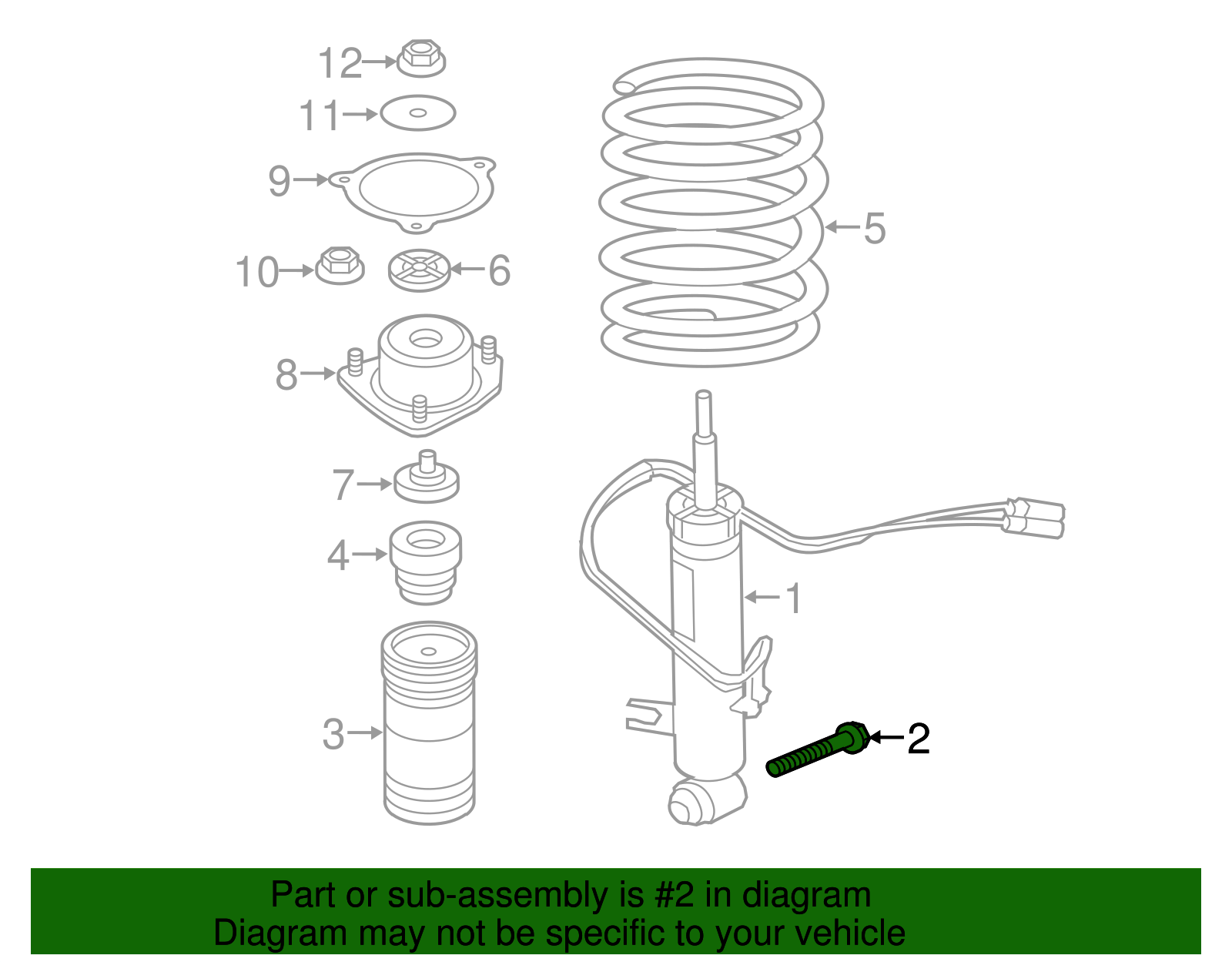 12
11
9
10
6
5
8
7
4
1
3
2

Part or sub-assembly is #2 in diagram
Diagram may not be specific to your vehicle