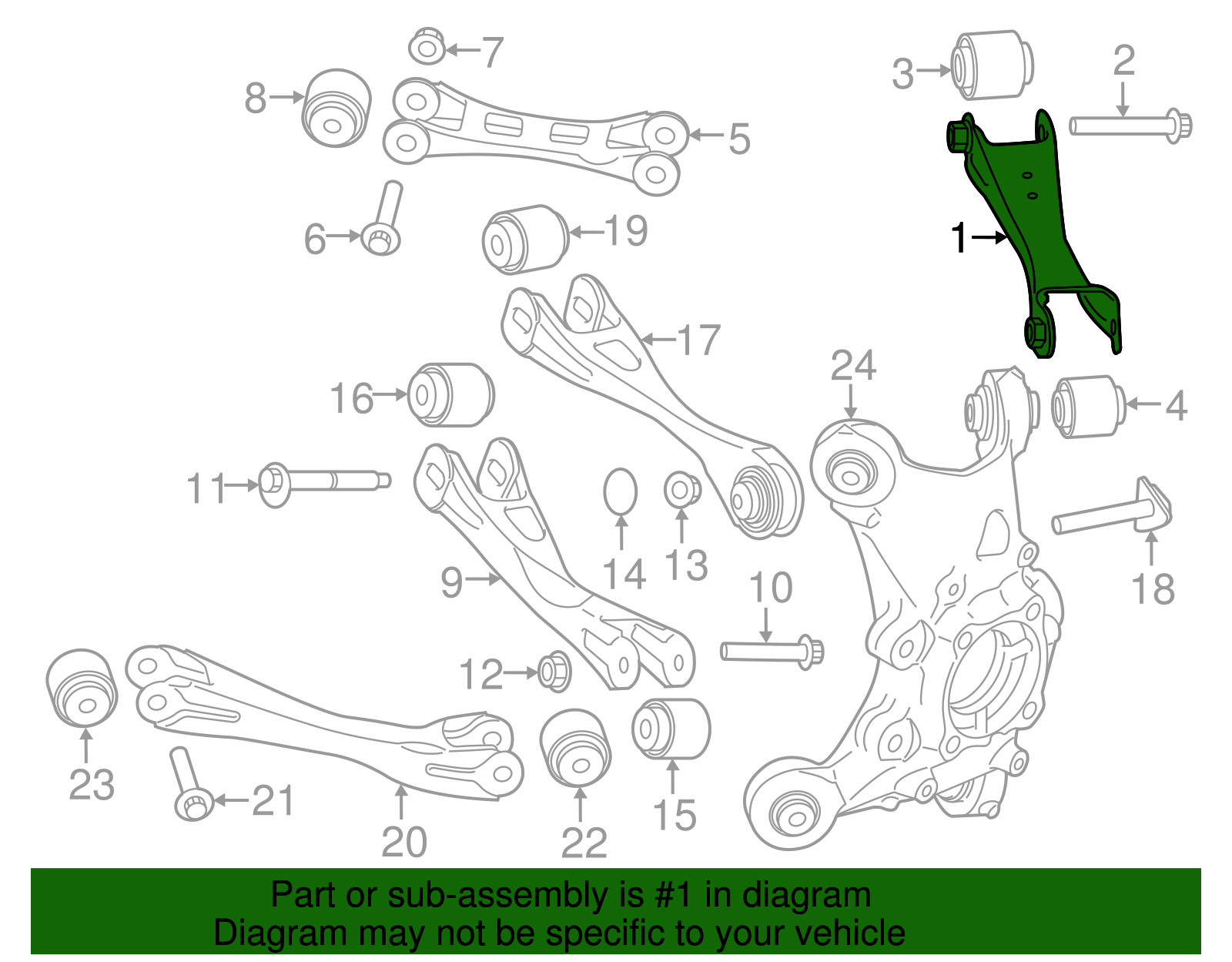 7
3
2
8
5
6
19
1
17
24
16
4
11
14
13
18
9
10
12
23
21
20
22
15

Part or sub-assembly is #1 in diagram
Diagram may not be specific to your vehicle