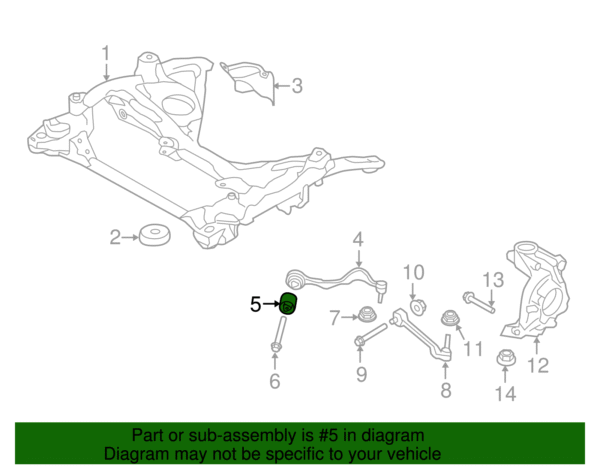 1
3
2
4
10
13
5
7
11
12
6
9
8
14

Part or sub-assembly is #5 in diagram
Diagram may not be specific to your vehicle