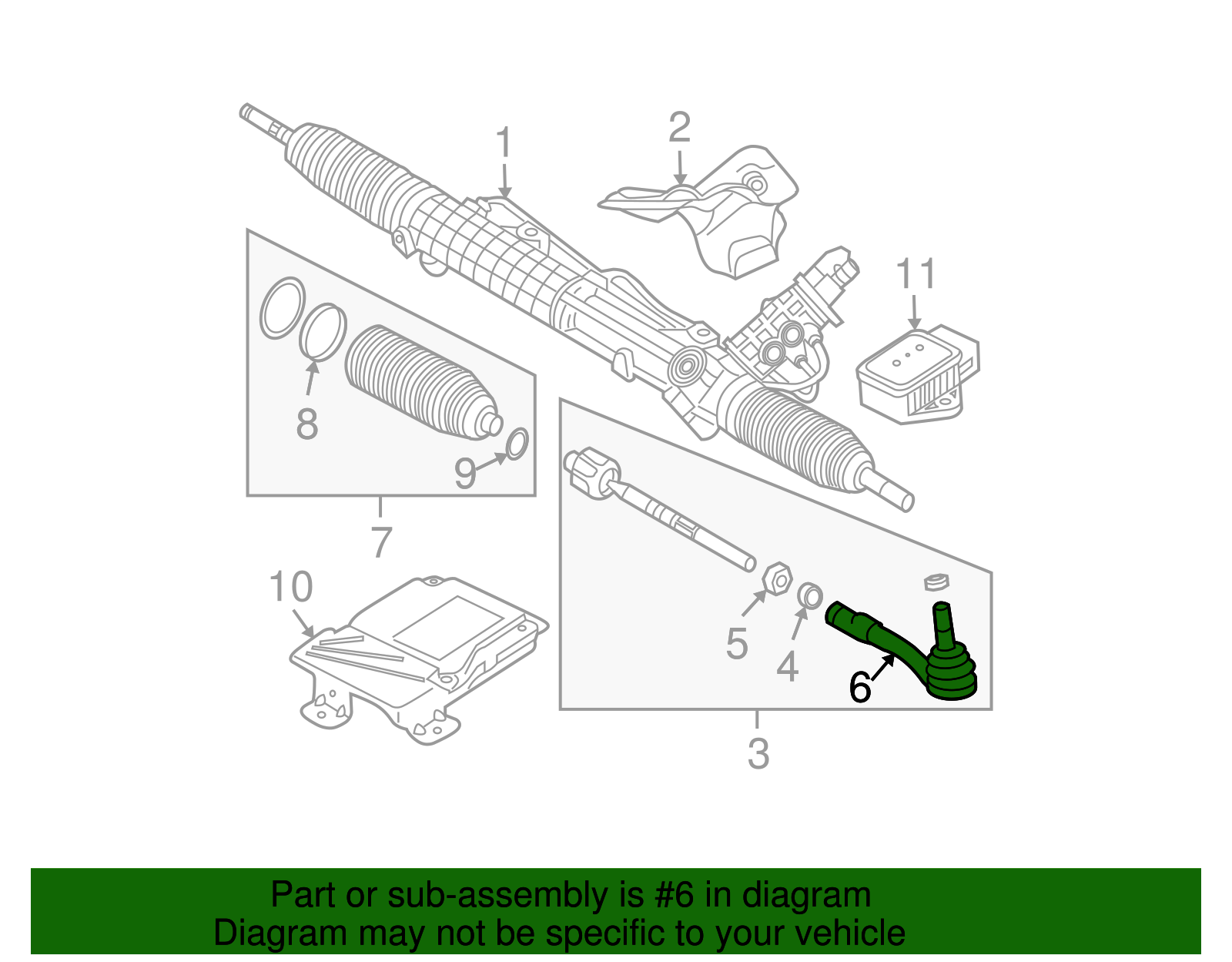 1
2
11
8
9
7
10
5
4
6
3

Part or sub-assembly is #6 in diagram
Diagram may not be specific to your vehicle