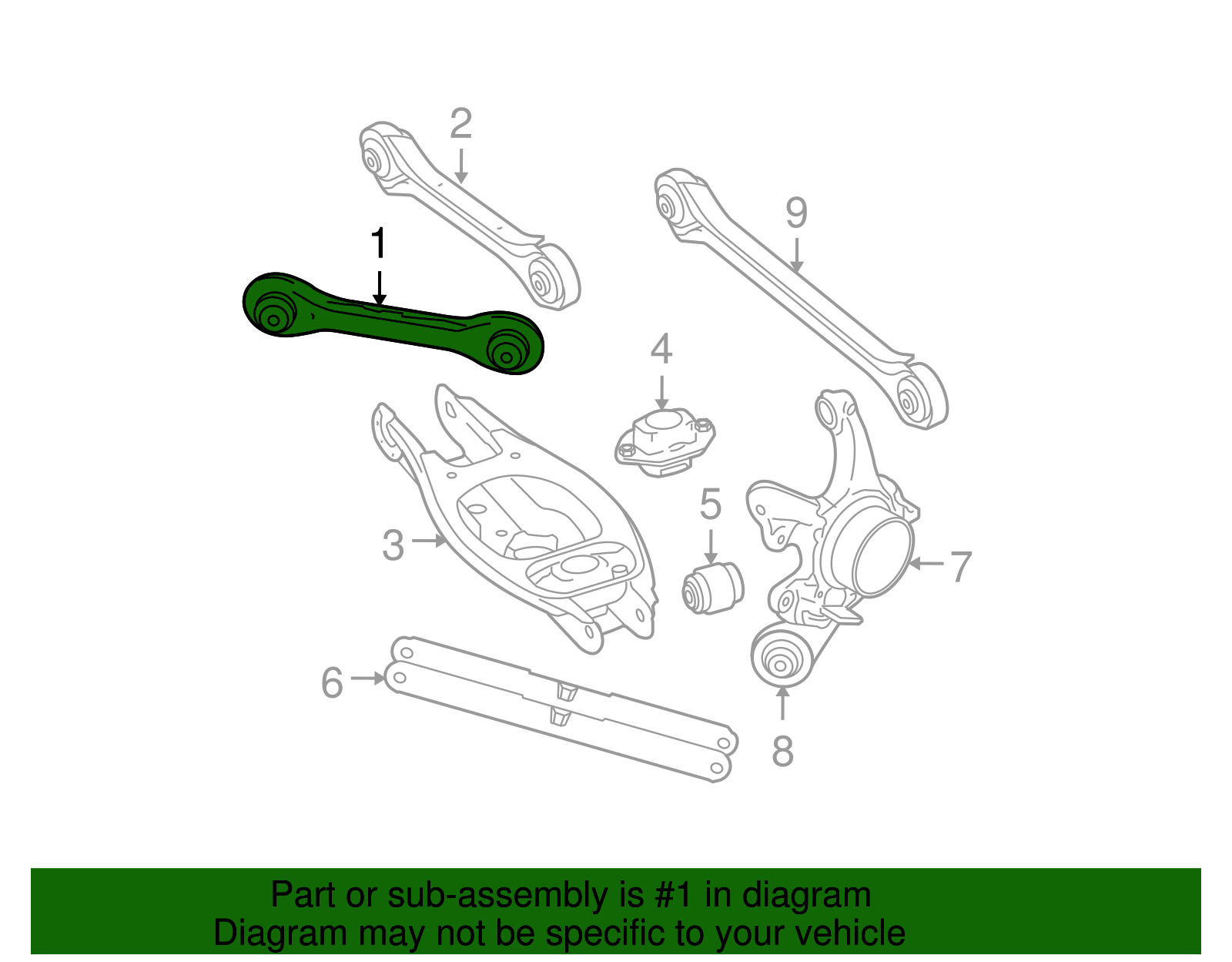 2
1
9
4
5
3
7
6
8

Part or sub-assembly is #1 in diagram
Diagram may not be specific to your vehicle