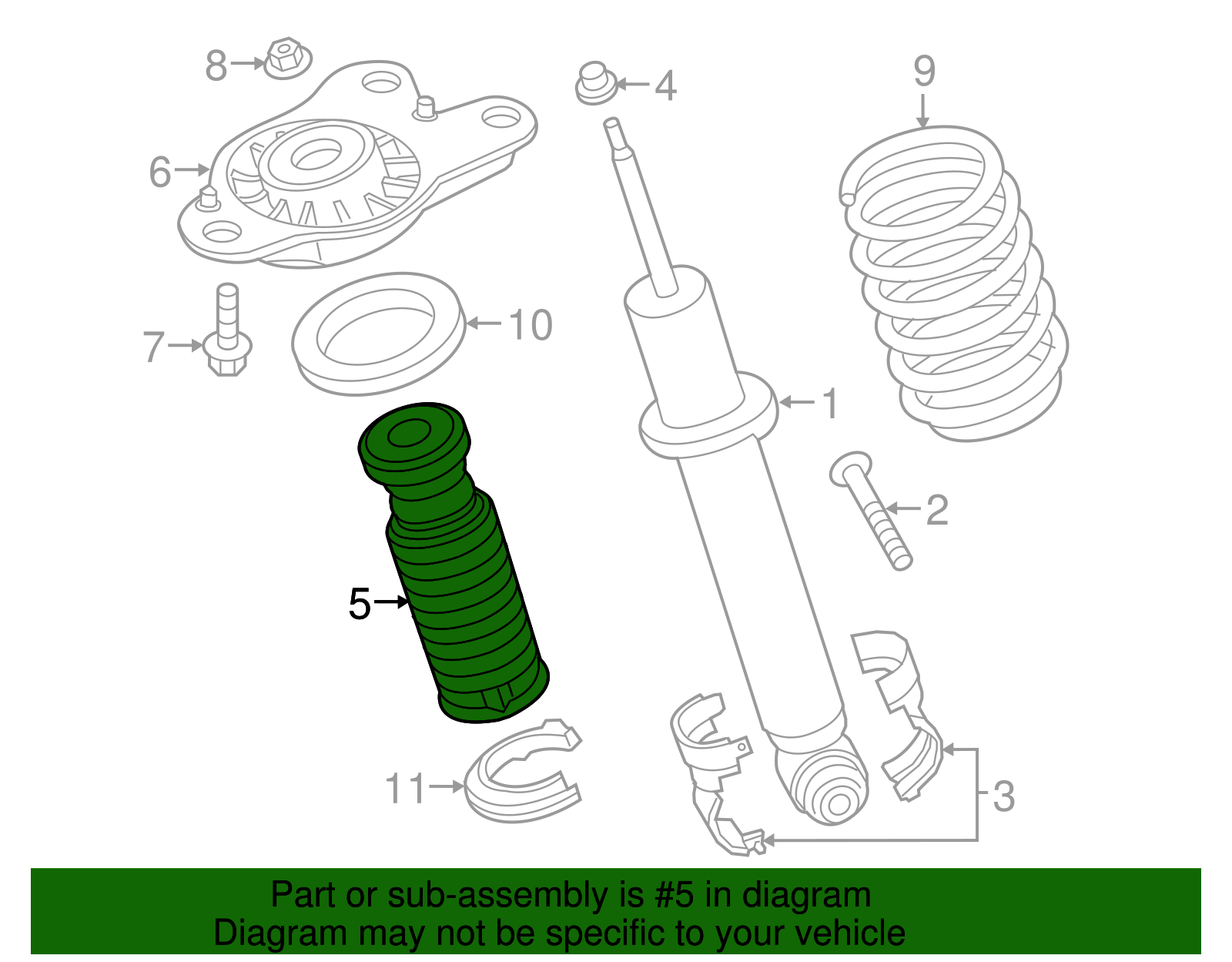 8
4
9
6
7
10
1
2
5
11
3

Part or sub-assembly is #5 in diagram
Diagram may not be specific to your vehicle