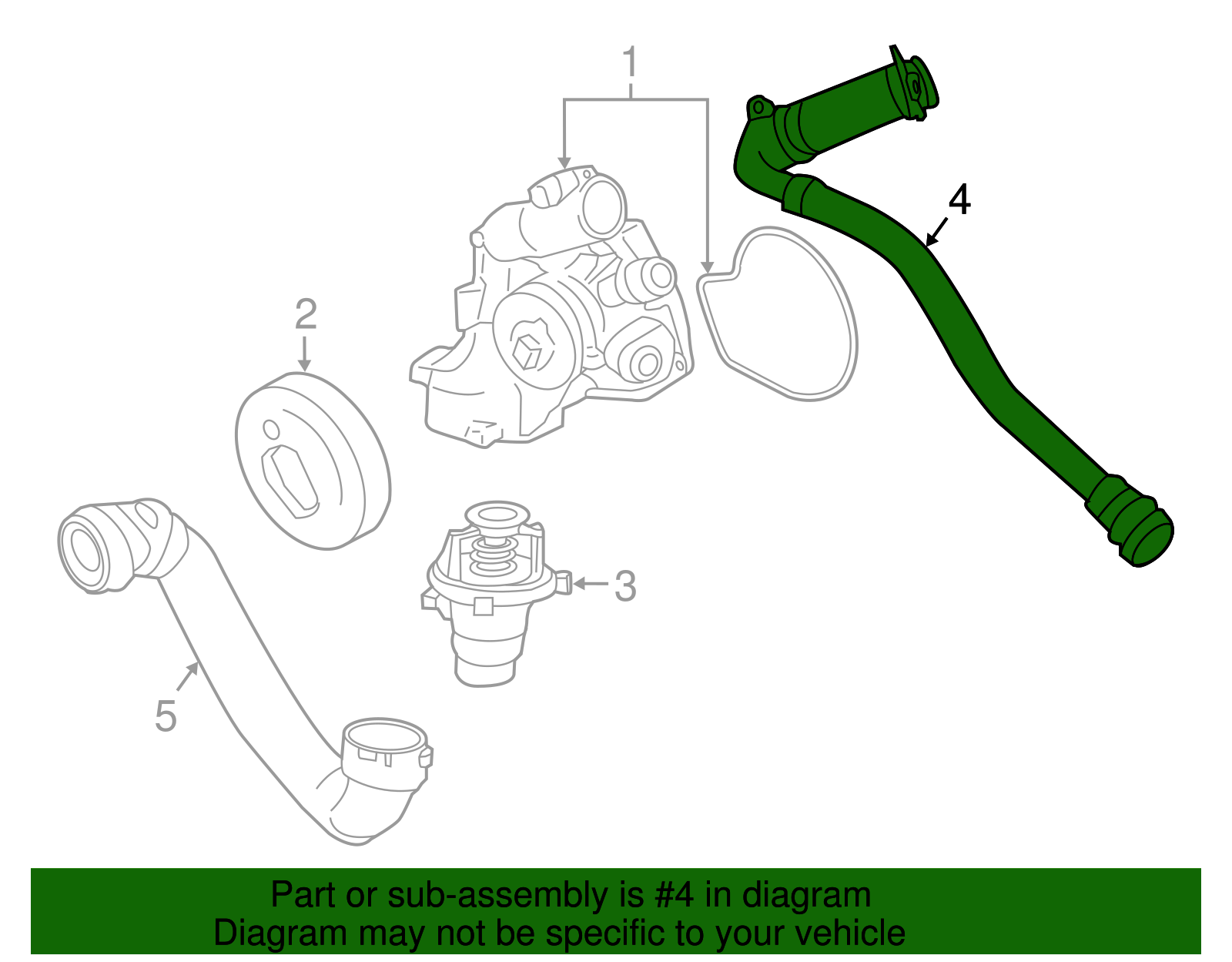 1
4
2
3
5

Part or sub-assembly is #4 in diagram
Diagram may not be specific to your vehicle