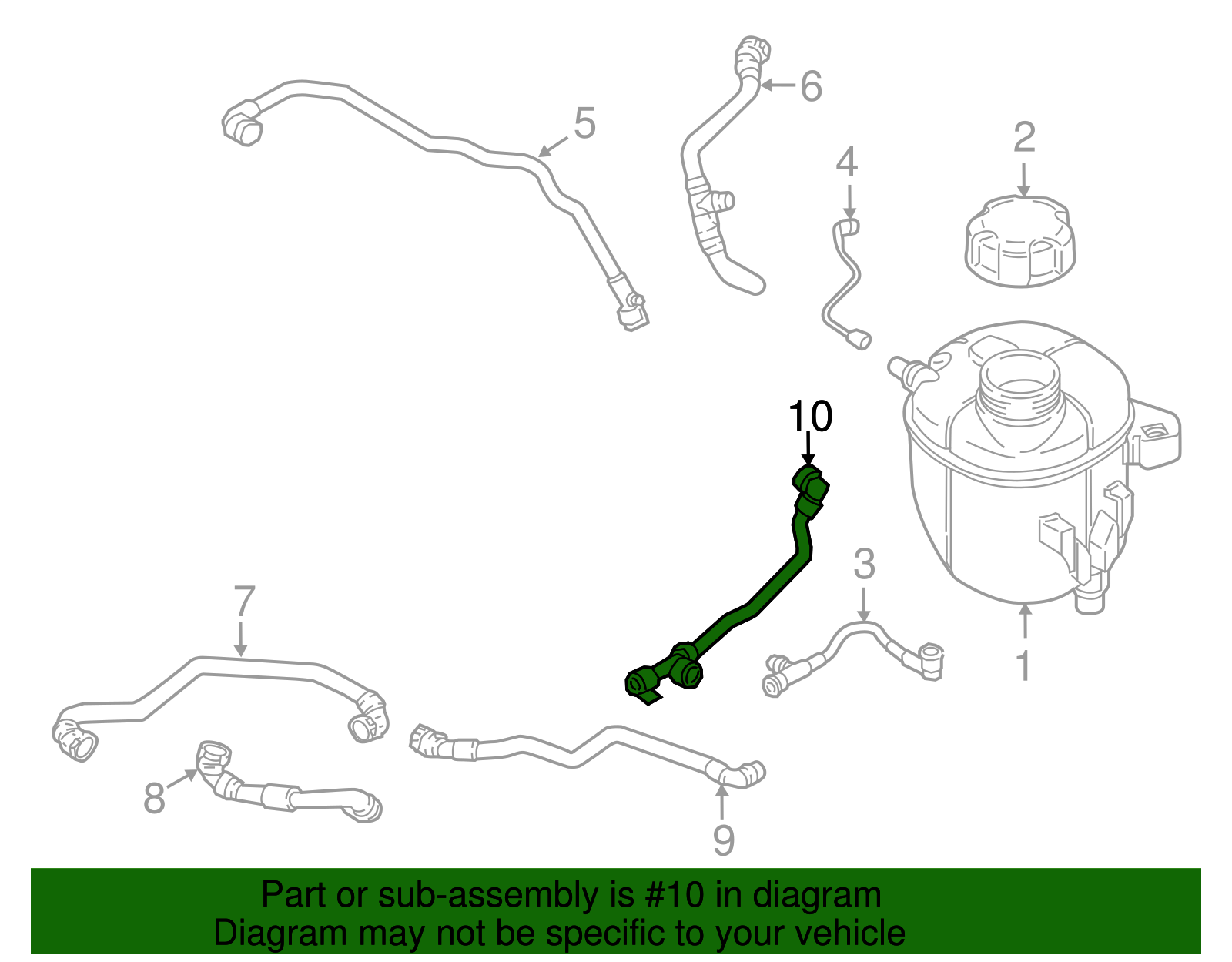 6
5
2
4
10
3
7
1
8
9

Part or sub-assembly is #10 in diagram
Diagram may not be specific to your vehicle