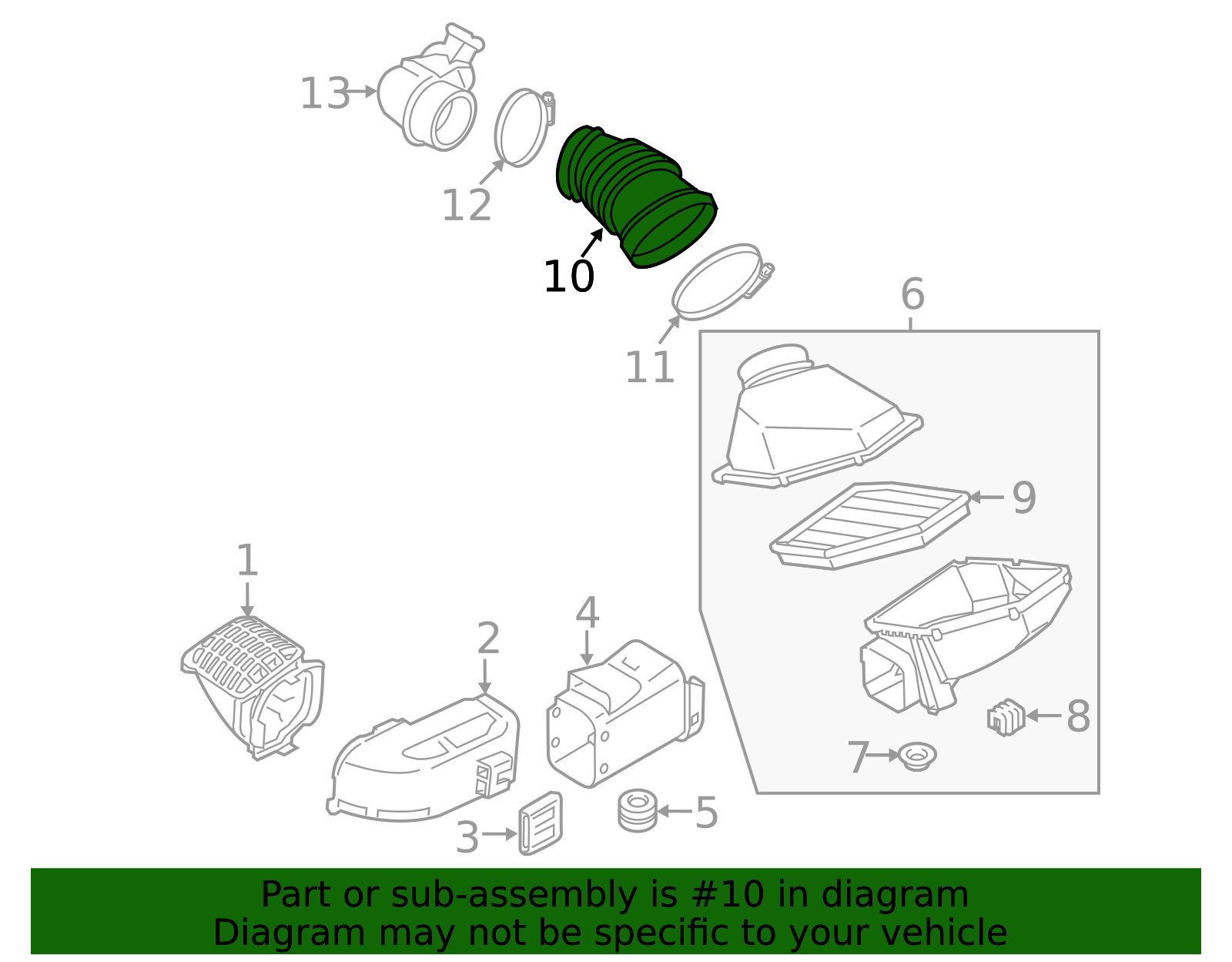 13
12
10
11
6
9
1
2
4
8
7
5
3

Part or sub-assembly is #10 in diagram
Diagram may not be specific to your vehicle