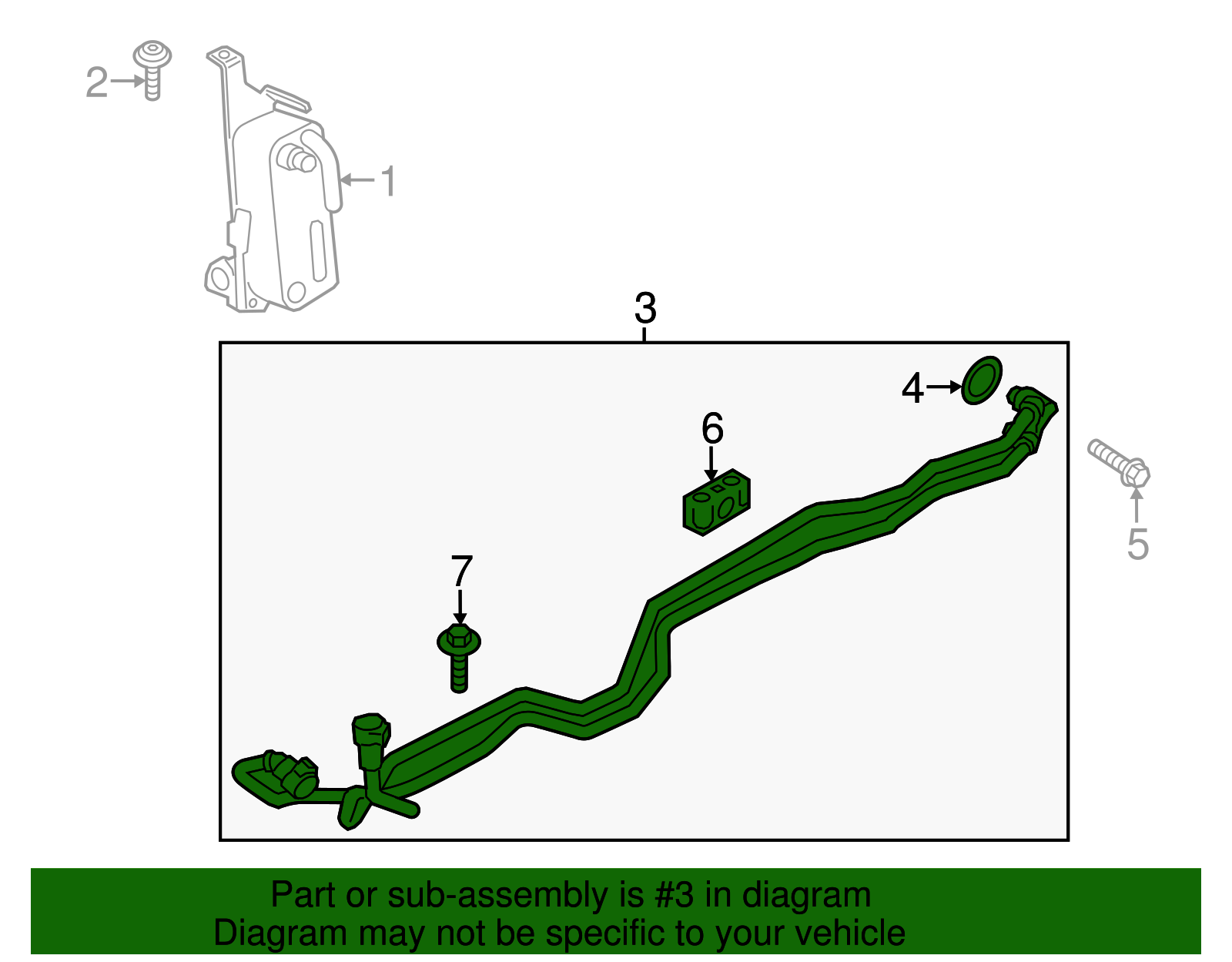 2
1
3
4
6
5
7

Part or sub-assembly is #3 in diagram
Diagram may not be specific to your vehicle