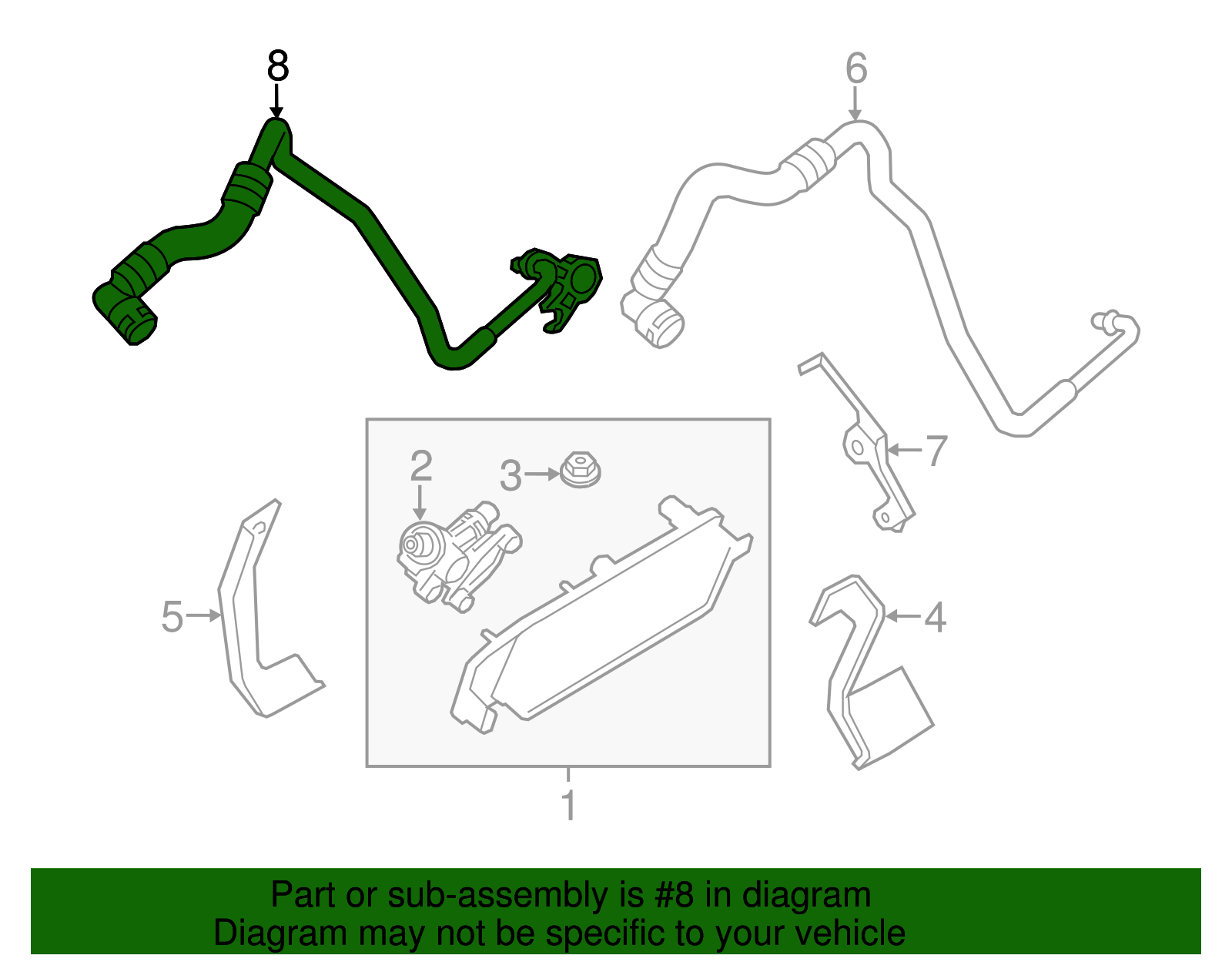 8
6
2
3
7
5
4
1

Part or sub-assembly is #8 in diagram
Diagram may not be specific to your vehicle