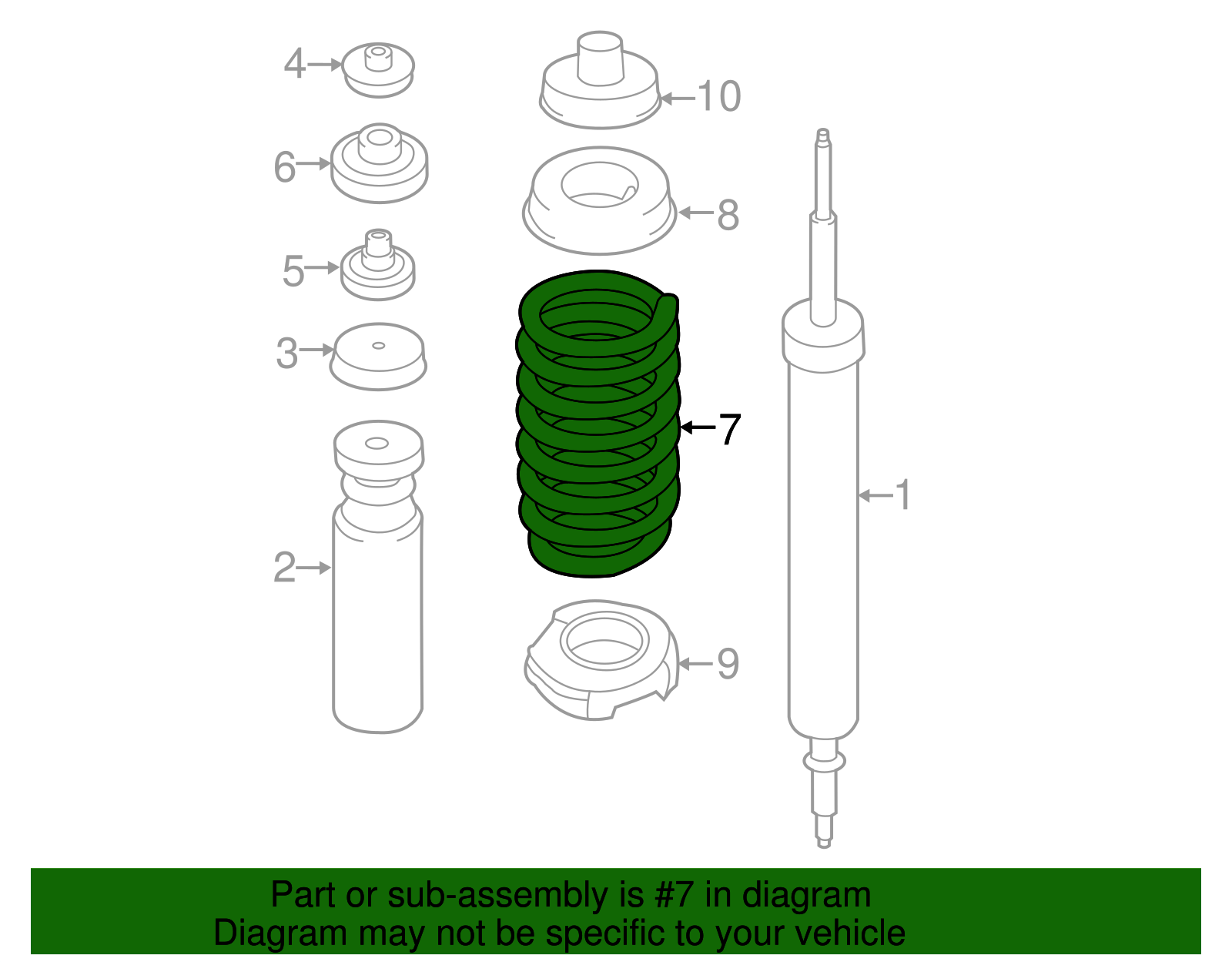 4
10
6
8
5
3
7
1
2
9

Part or sub-assembly is #7 in diagram
Diagram may not be specific to your vehicle