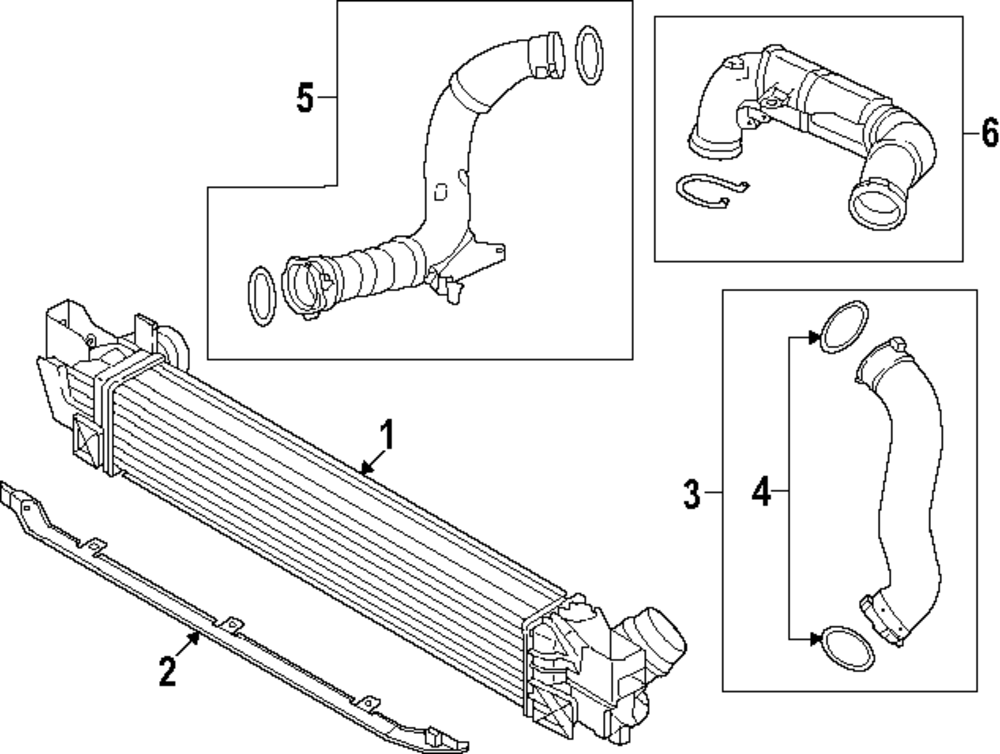 5
6
1
3
4
2