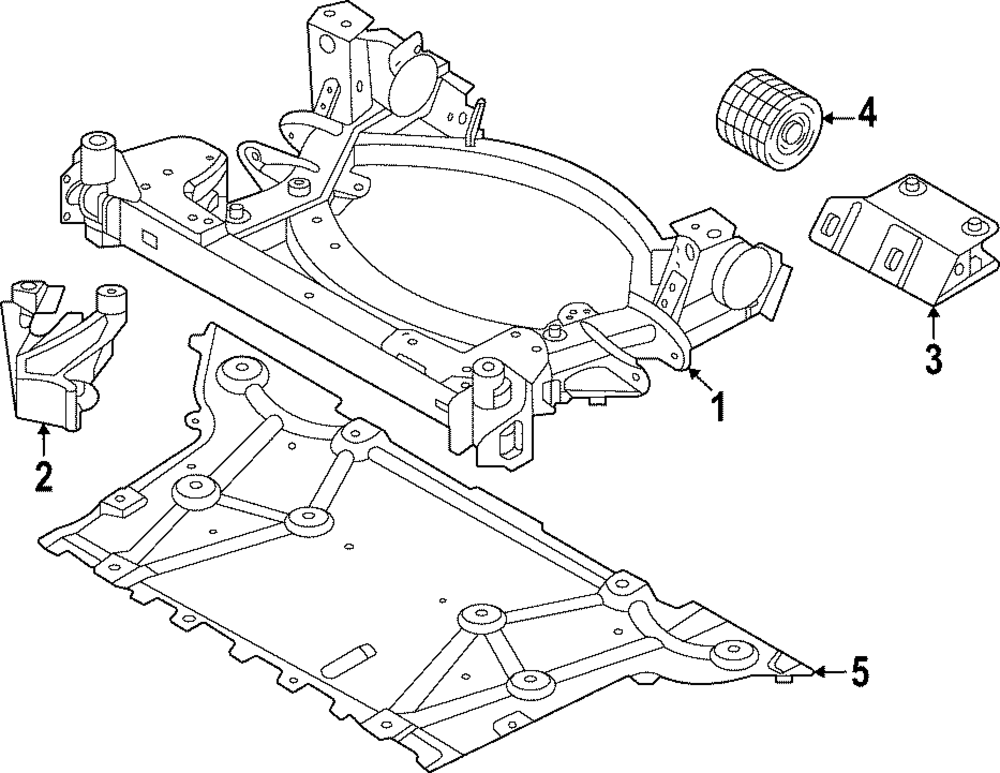 4

3

1

2

5