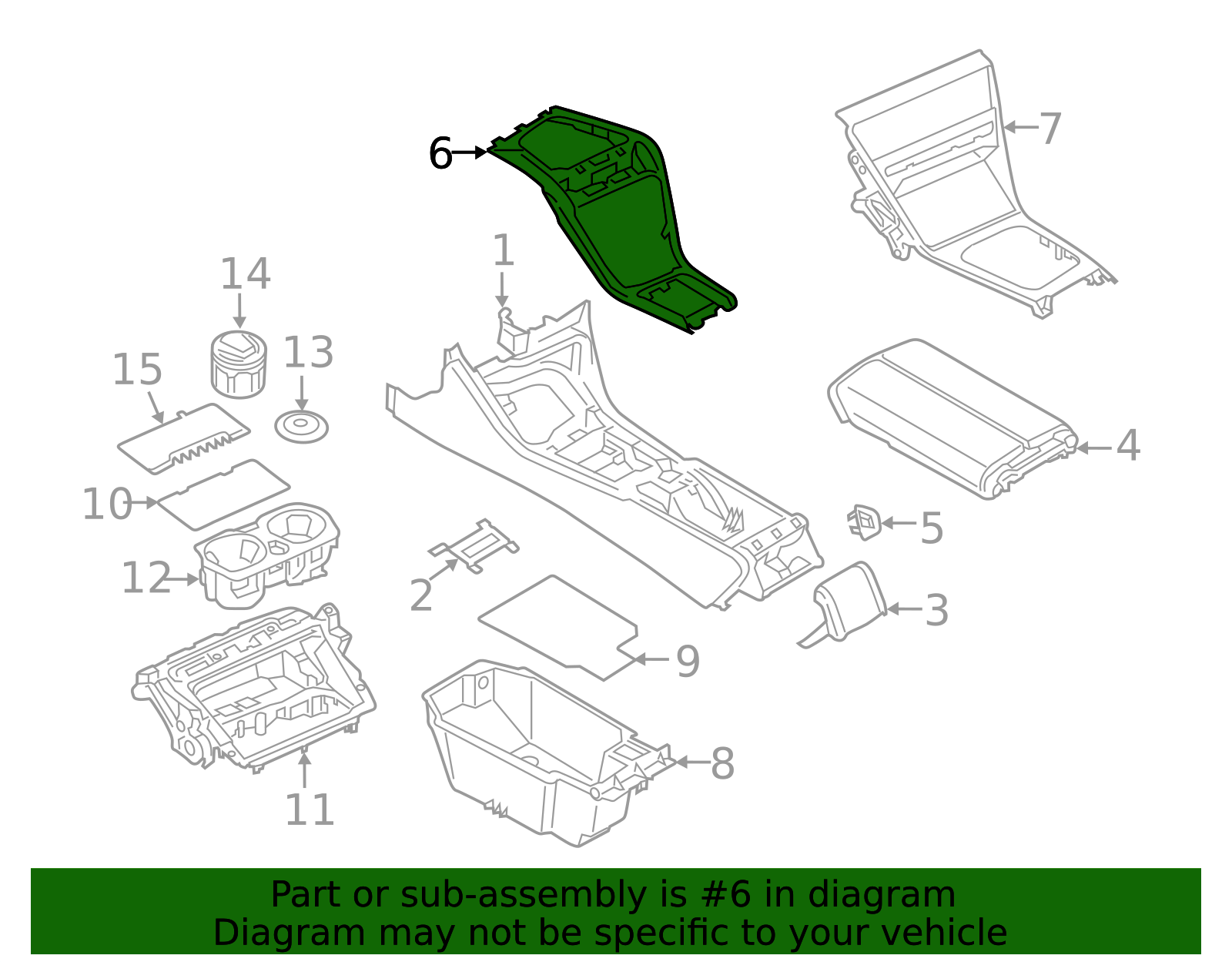 6
7
1
14
13
15
4
10
5
12
2
3
9
8
11

Part or sub-assembly is #6 in diagram
Diagram may not be specific to your vehicle