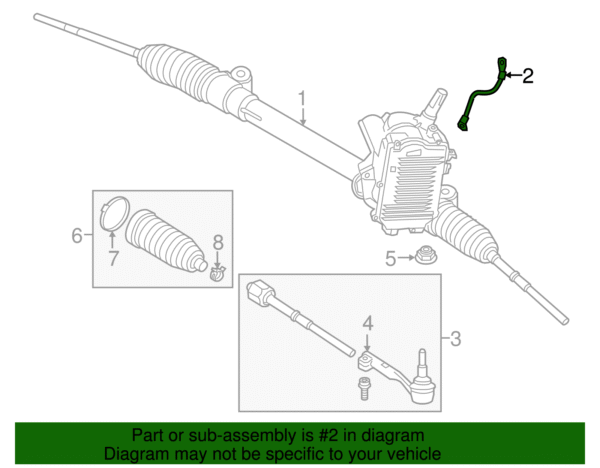 1
2
6
7
8
5
4
3

Part or sub-assembly is #2 in diagram
Diagram may not be specific to your vehicle