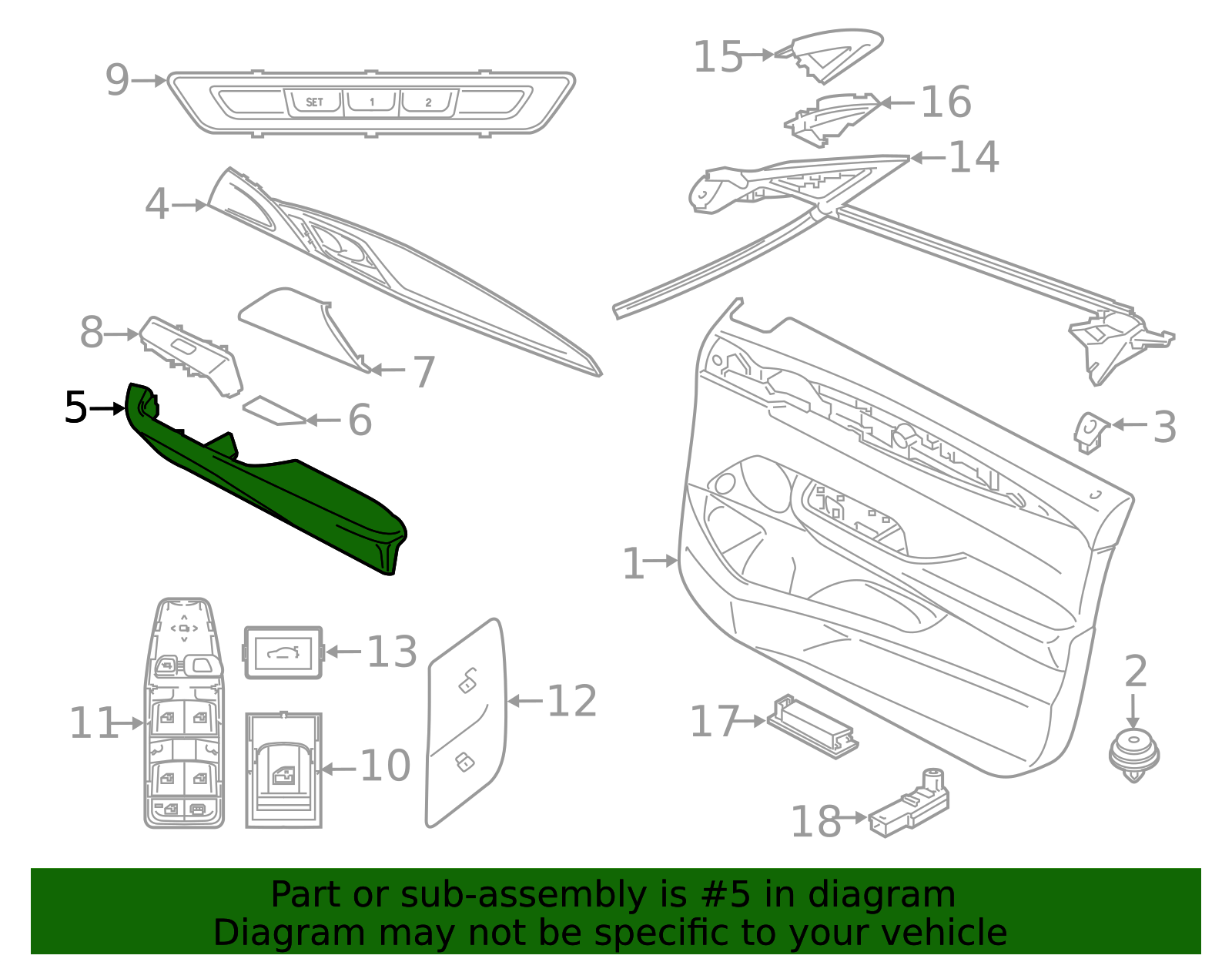 9
SET 1 2
15
16
14
4
8
7
5
6
3
1
13
12
11
10
2
17
18

Part or sub-assembly is #5 in diagram
Diagram may not be specific to your vehicle