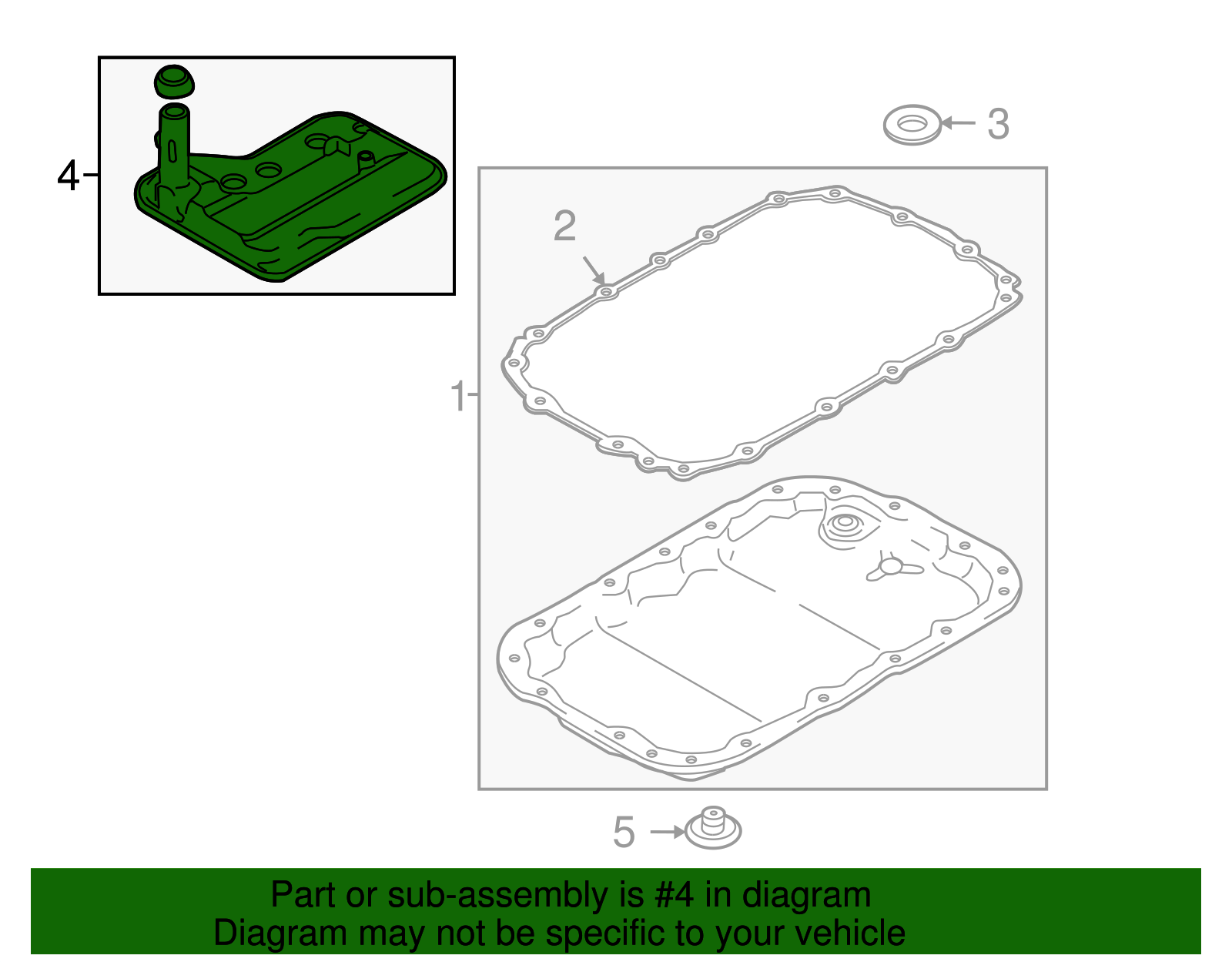 4
3
2
1
5
Part or sub-assembly is #4 in diagram
Diagram may not be specific to your vehicle